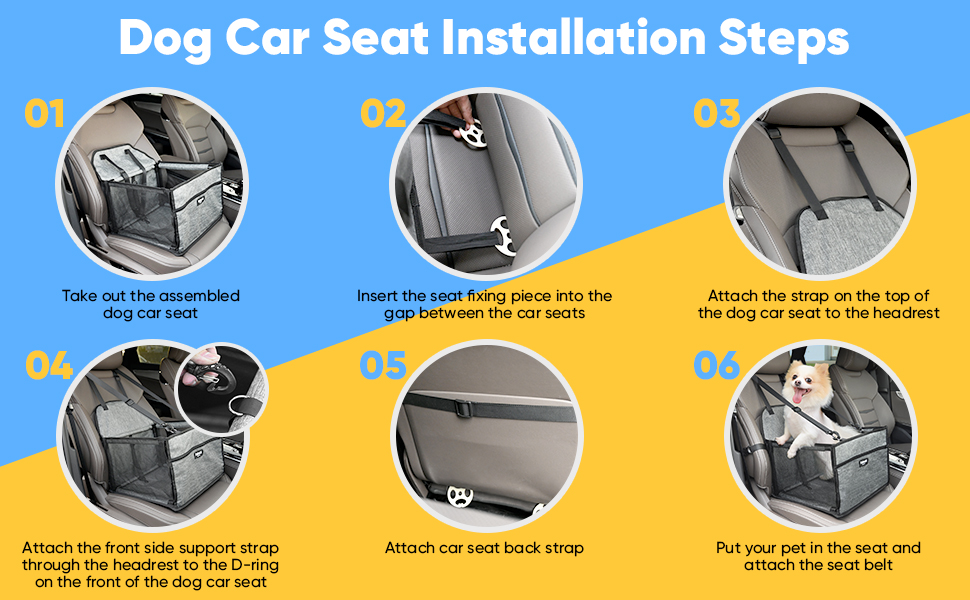 Dog Car Seat Installation Steps

01

Take out the assembled dog car seat

02

Insert the seat fixing piece into the gap between the car seats

03

Attach the strap on the top of the dog car seat to the headrest

04

Attach the front side support strap through the headrest to the D-ring on the front of the dog car seat

05

Attach car seat back strap

06

Put your pet in the seat and attach the seat belt