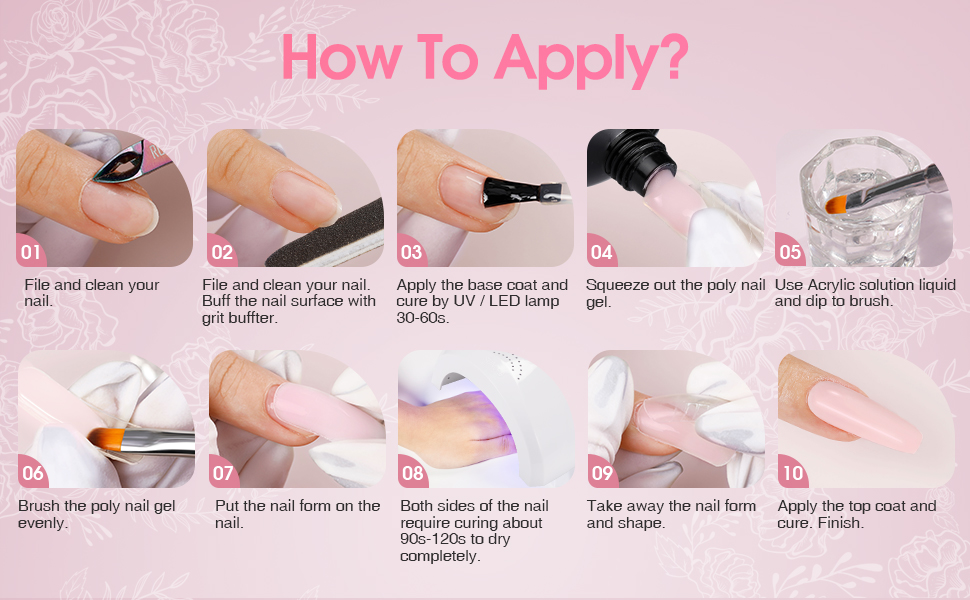 How To Apply?

01
File and clean your nail.

02
File and clean your nail. Buff the nail surface with grit buffter.

03
Apply the base coat and cure by UV / LED lamp 30-60s.

04
Squeeze out the poly nail gel.

05
Use Acrylic solution liquid and dip to brush.

06
Brush the poly nail gel evenly.

07
Put the nail form on the nail.

08
Both sides of the nail require curing about 90s-120s to dry completely.

09
Take away the nail form and shape.

10
Apply the top coat and cure. Finish.