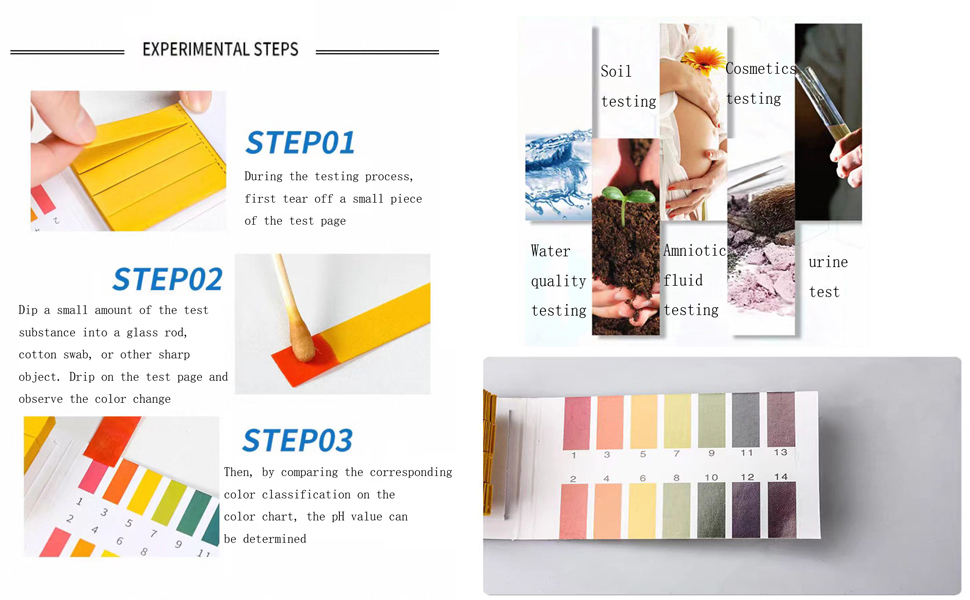 EXPERIMENTAL STEPS

STEP01
During the testing process, first tear off a small piece of the test page

STEP02
Dip a small amount of the test substance into a glass rod, cotton swab, or other sharp object. Drip on the test page and observe the color change

STEP03
Then, by comparing the corresponding color classification on the color chart, the pH value can be determined

1 3 5 7 9 11
2 4 6 8

Soil testing

Cosmetics testing

Water quality testing

Amniotic fluid testing

urine test

1 3 5 7 9 11 13
2 4 6 8 10 12 14