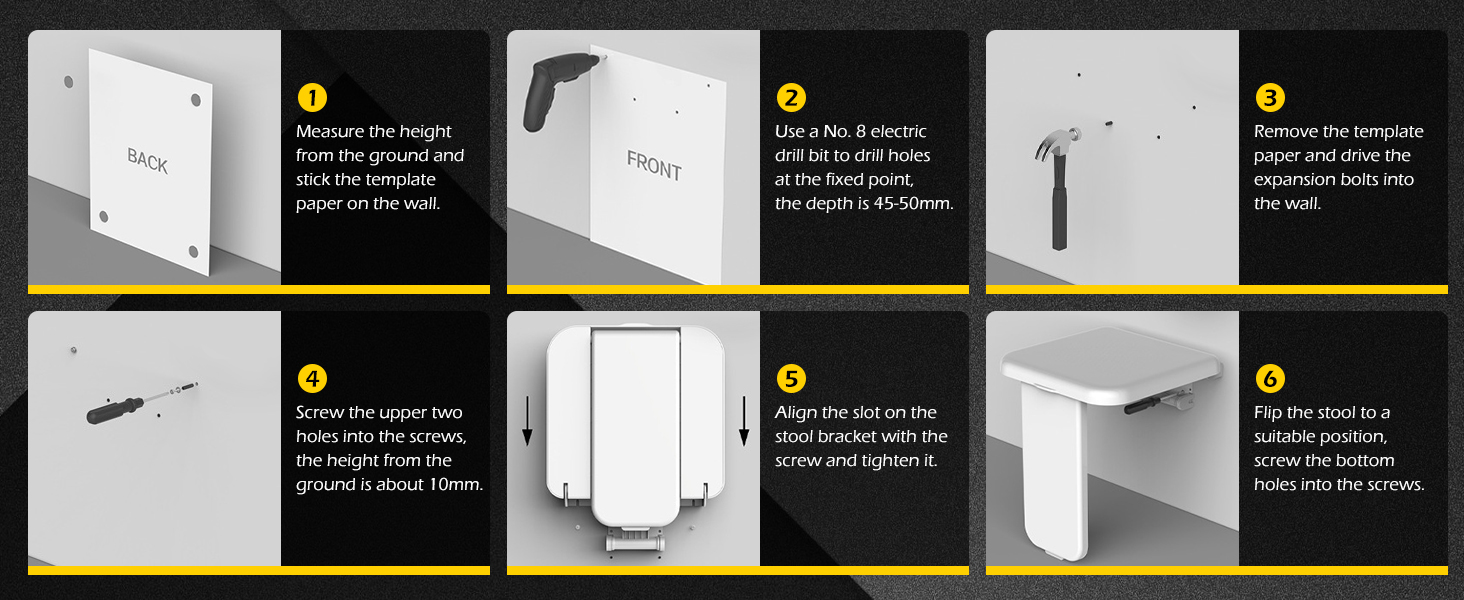 BACK

1
Measure the height from the ground and stick the template paper on the wall.

FRONT

2
Use a No. 8 electric drill bit to drill holes at the fixed point, the depth is 45-50mm.

3
Remove the template paper and drive the expansion bolts into the wall.

4
Screw the upper two holes into the screws, the height from the ground is about 10mm.

5
Align the slot on the stool bracket with the screw and tighten it.

6
Flip the stool to a suitable position, screw the bottom holes into the screws.