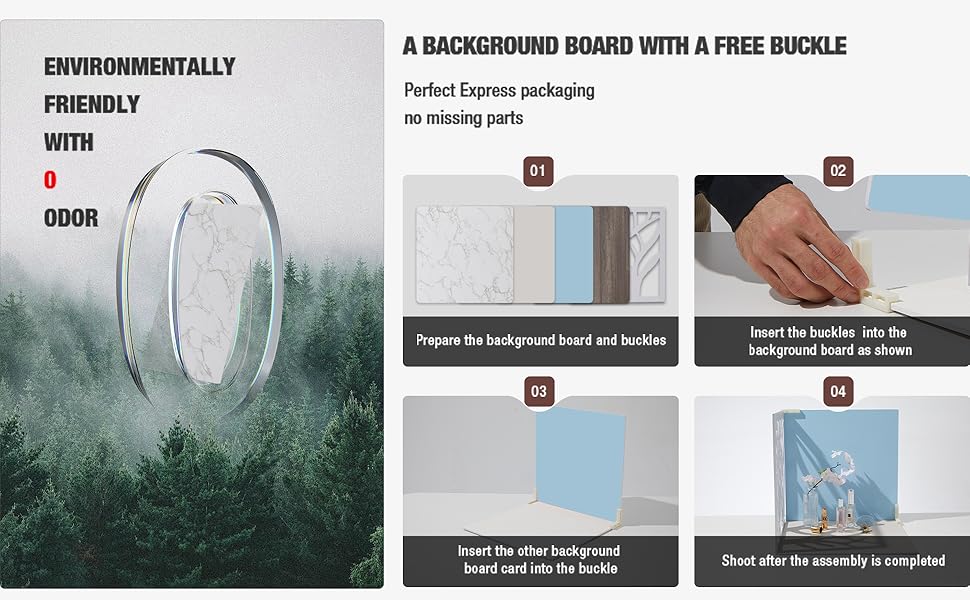 ENVIRONMENTALLY
FRIENDLY
WITH
0
ODOR

A BACKGROUND BOARD WITH A FREE BUCKLE

Perfect Express packaging
no missing parts

01
Prepare the background board and buckles

02
Insert the buckles into the background board as shown

03
Insert the other background board card into the buckle

04
Shoot after the assembly is completed