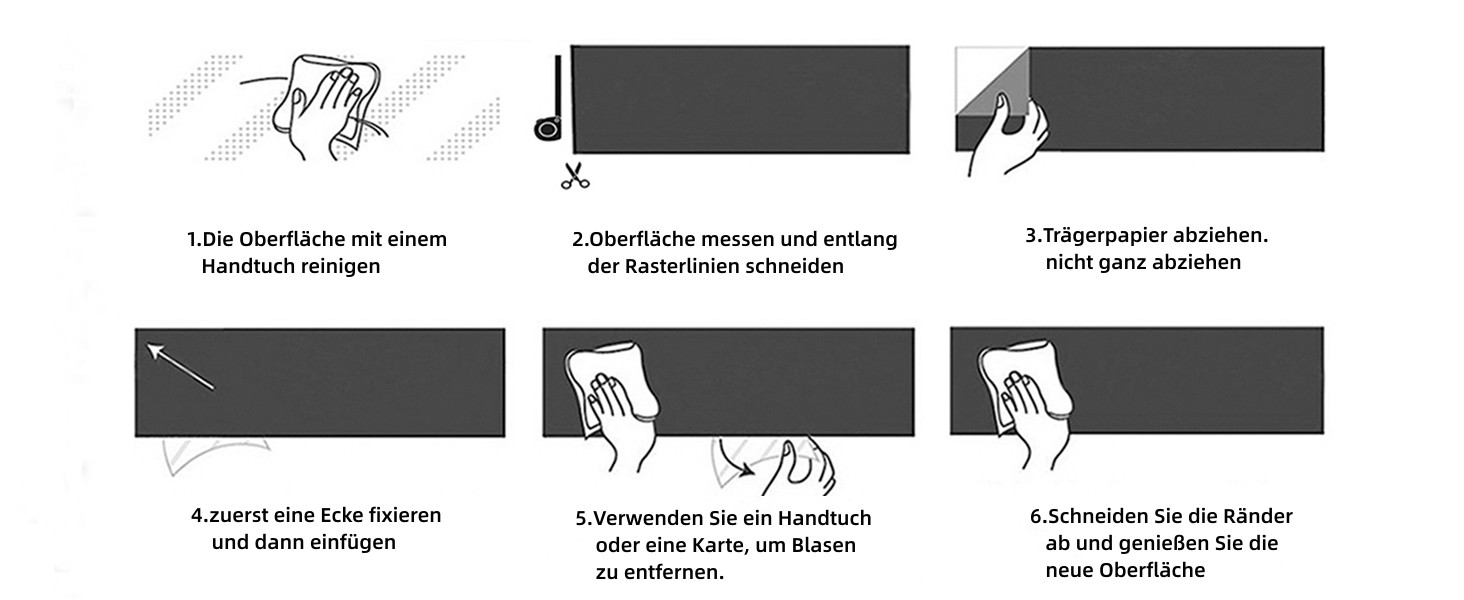 1.Die Oberfläche mit einem Handtuch reinigen

2.Oberfläche messen und entlang der Rasterlinien schneiden

3.Trägerpapier abziehen. nicht ganz abziehen

4.zuerst eine Ecke fixieren und dann einfügen

5.Verwenden Sie ein Handtuch oder eine Karte, um Blasen zu entfernen.

6.Schneiden Sie die Ränder ab und genießen Sie die neue Oberfläche