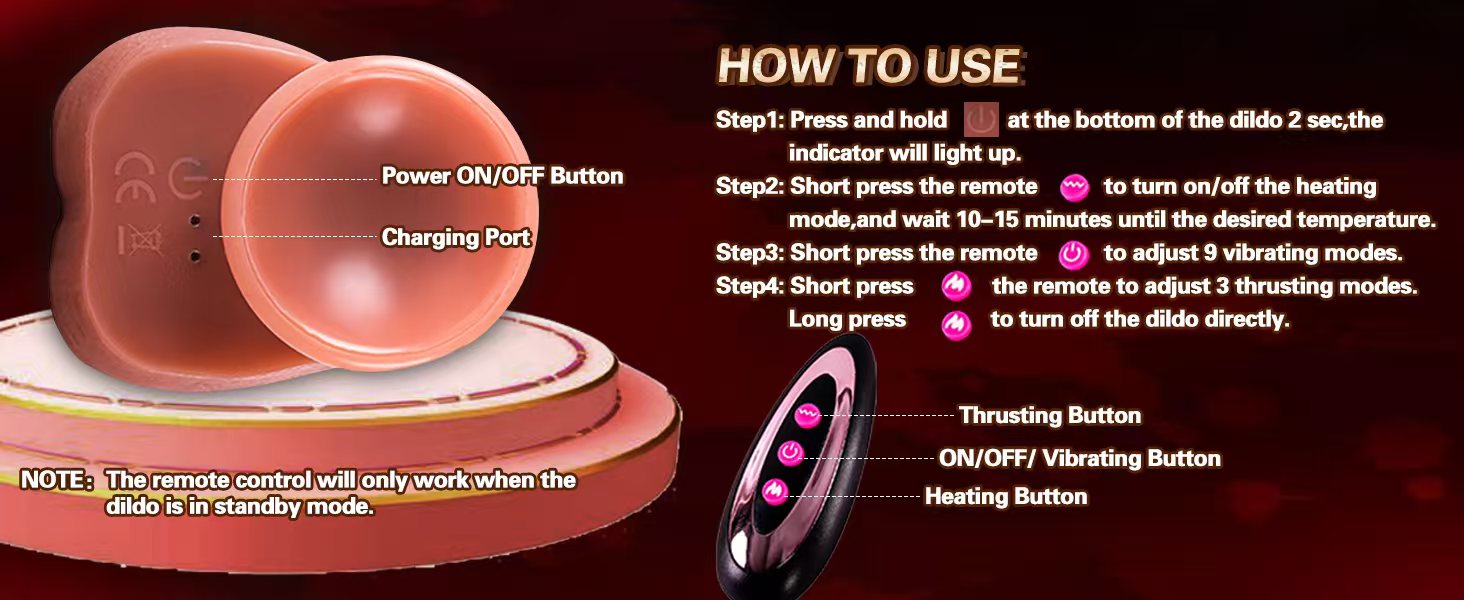 CE

Power ON/OFF Button

Charging Port

NOTE: The remote control will only work when the dildo is in standby mode.

HOW TO USE

Step1: Press and hold at the bottom of the dildo 2 sec,the indicator will light up.

Step2: Short press the remote to turn on/off the heating mode,and wait 10–15 minutes until the desired temperature.

Step3: Short press the remote to adjust 9 vibrating modes.

Step4: Short press the remote to adjust 3 thrusting modes. Long press to turn off the dildo directly.

Thrusting Button

ON/OFF/ Vibrating Button

Heating Button