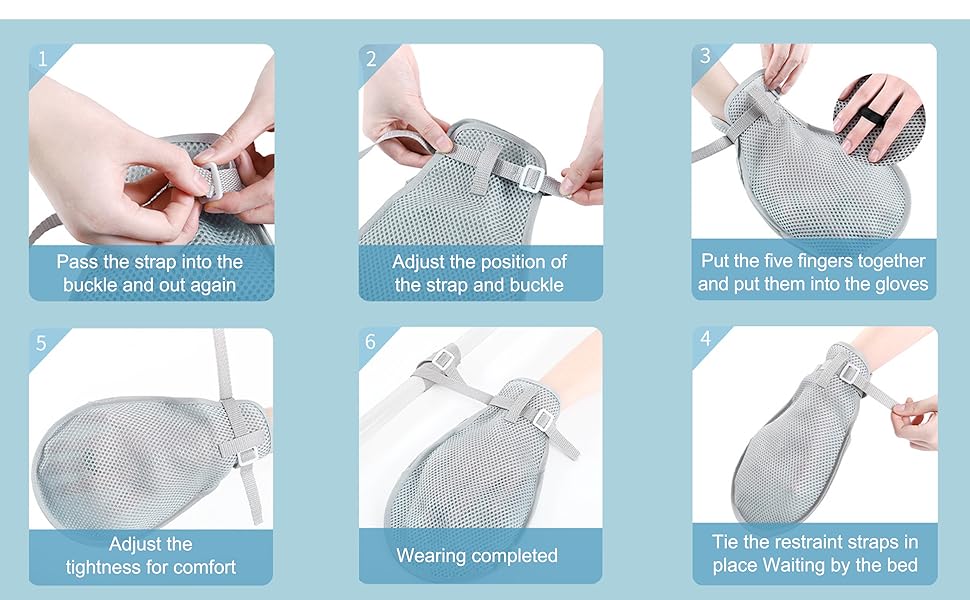 1
Pass the strap into the buckle and out again

2
Adjust the position of the strap and buckle

3
Put the five fingers together and put them into the gloves

5
Adjust the tightness for comfort

6
Wearing completed

4
Tie the restraint straps in place Waiting by the bed