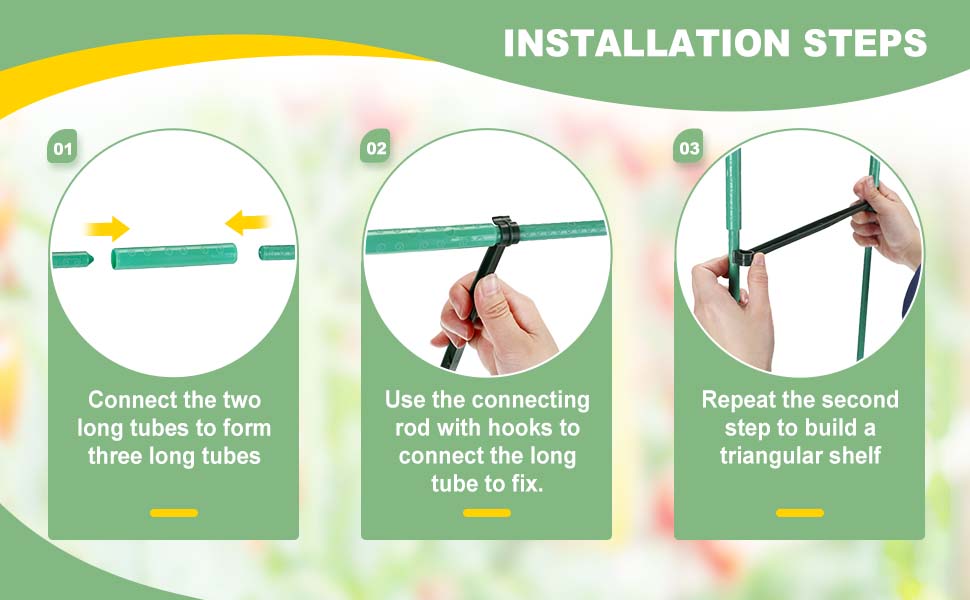 INSTALLATION STEPS

01

Connect the two long tubes to form three long tubes

02

Use the connecting rod with hooks to connect the long tube to fix.

03

Repeat the second step to build a triangular shelf