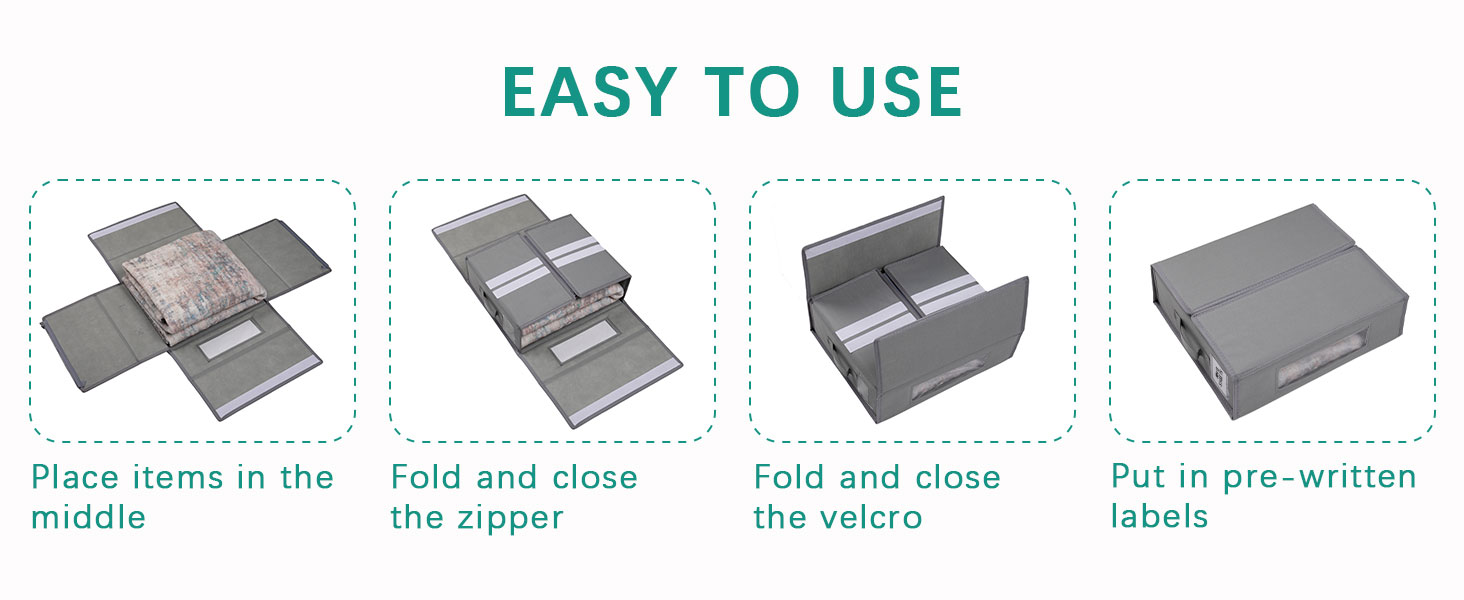 EASY TO USE

Place items in the middle

Fold and close the zipper

Fold and close the velcro

Put in pre-written labels