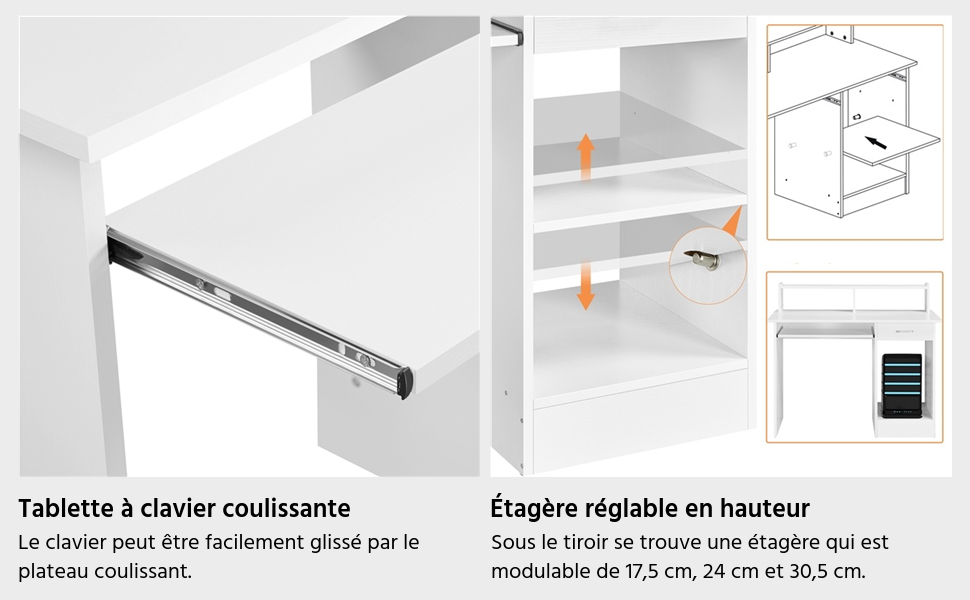 Tablette à clavier coulissante
Le clavier peut être facilement glissé par le plateau coulissant.

Étagère réglable en hauteur
Sous le tiroir se trouve une étagère qui est modulable de 17,5 cm, 24 cm et 30,5 cm.