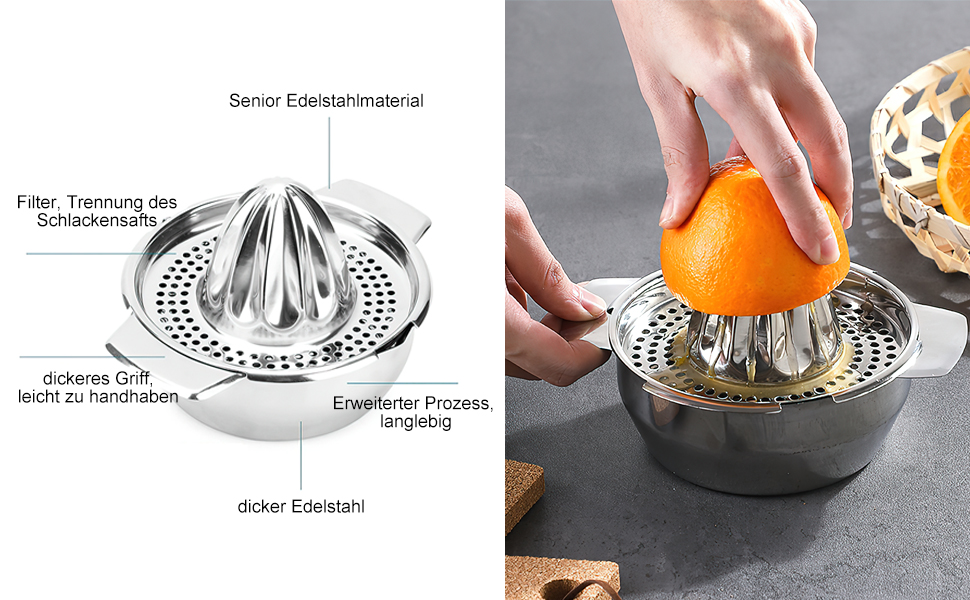 Senior Edelstahlmaterial

Filter, Trennung des Schlackensafts

dickeres Griff, leicht zu handhaben

Erweiterter Prozess, langlebig

dicker Edelstahl