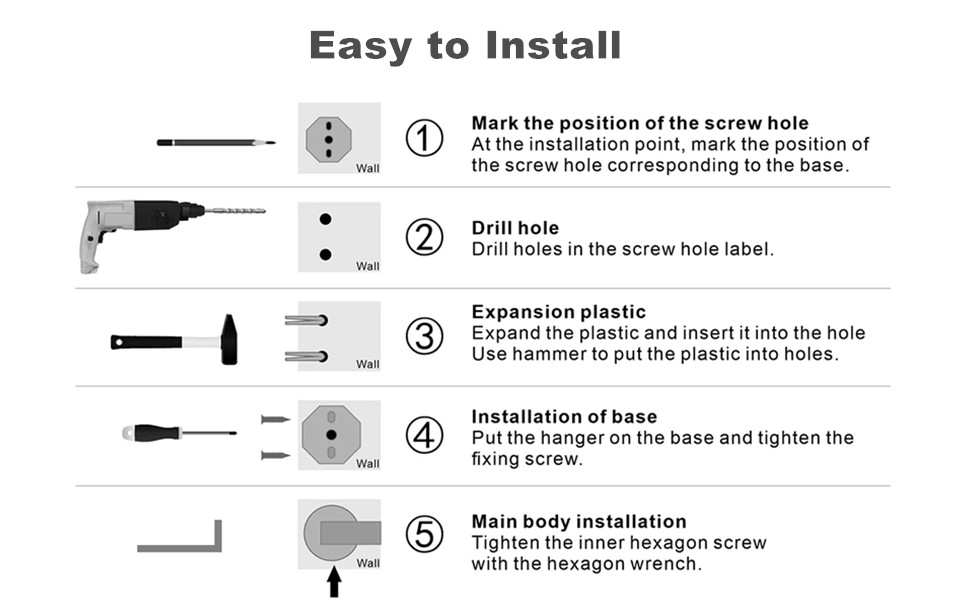 Easy to Install

Wall

① Mark the position of the screw hole
At the installation point, mark the position of the screw hole corresponding to the base.

Wall

② Drill hole
Drill holes in the screw hole label.

Wall

③ Expansion plastic
Expand the plastic and insert it into the hole
Use hammer to put the plastic into holes.

Wall

④ Installation of base
Put the hanger on the base and tighten the fixing screw.

Wall

⑤ Main body installation
Tighten the inner hexagon screw with the hexagon wrench.