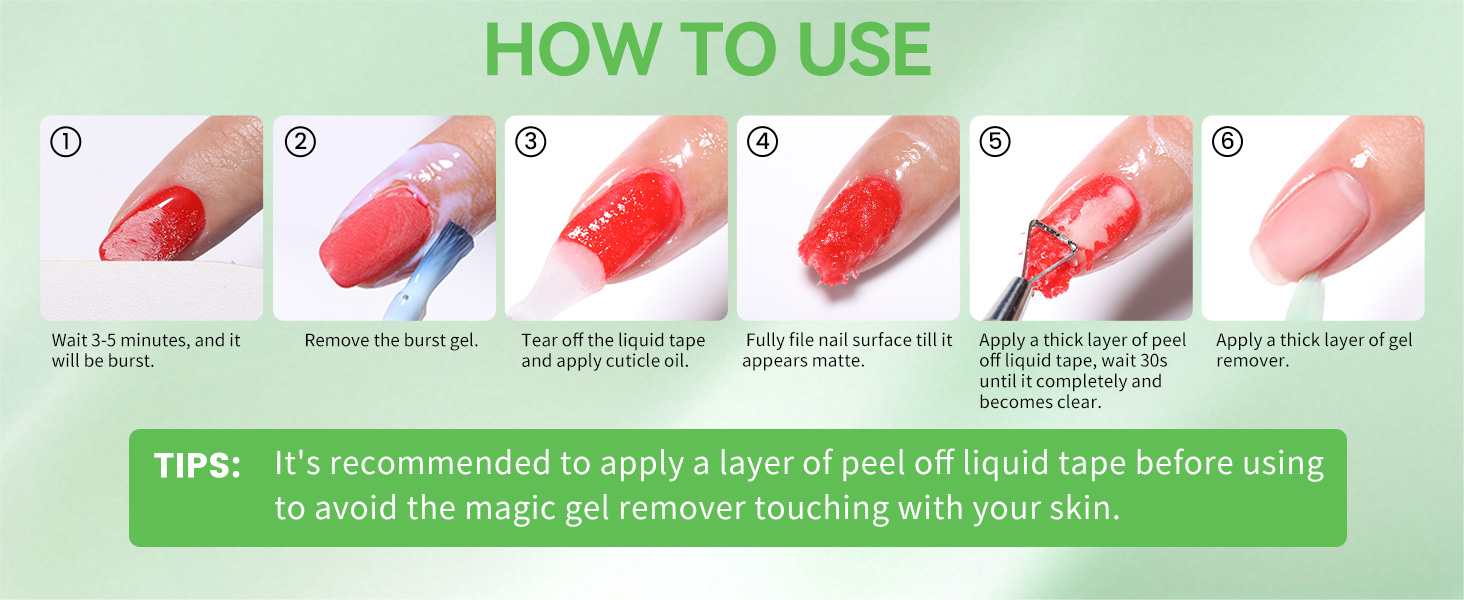 HOW TO USE

①

Wait 3-5 minutes, and it will be burst.

②

Remove the burst gel.

③

Tear off the liquid tape and apply cuticle oil.

④

Fully file nail surface till it appears matte.

⑤

Apply a thick layer of peel off liquid tape, wait 30s until it completely and becomes clear.

⑥

Apply a thick layer of gel remover.

TIPS: It's recommended to apply a layer of peel off liquid tape before using to avoid the magic gel remover touching with your skin.