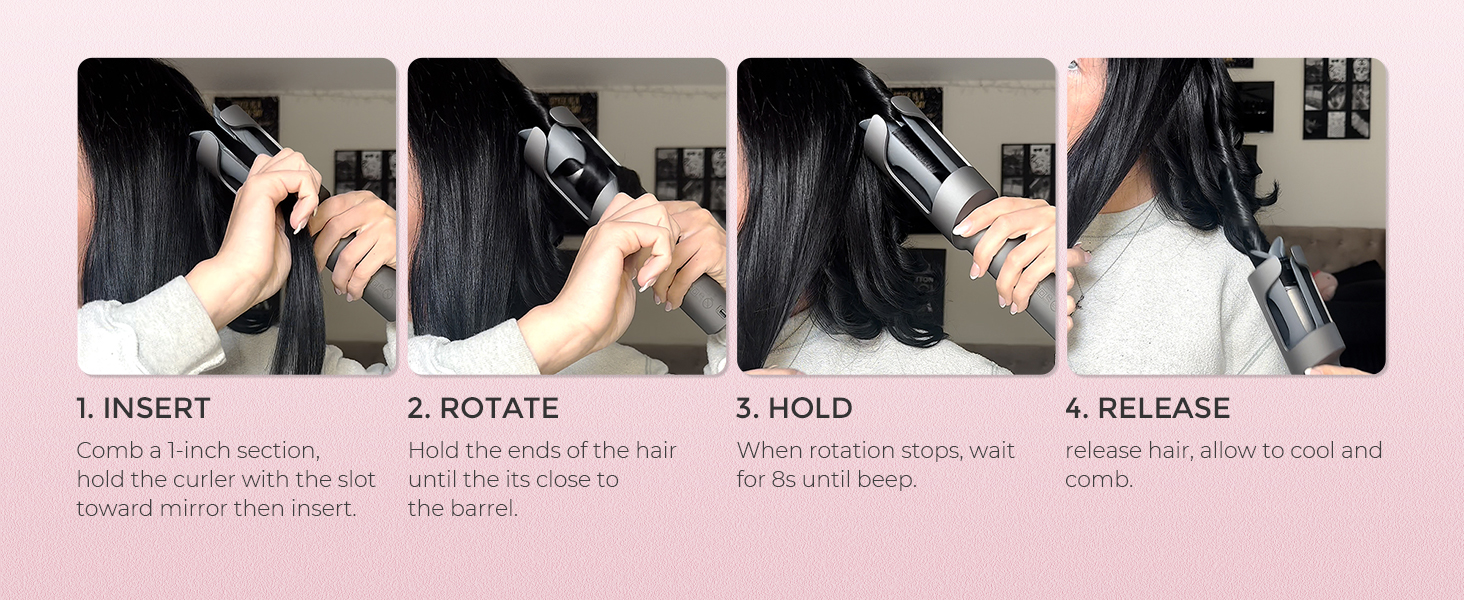 1. INSERT
Comb a 1-inch section, hold the curler with the slot toward mirror then insert.

2. ROTATE
Hold the ends of the hair until the its close to the barrel.

3. HOLD
When rotation stops, wait for 8s until beep.

4. RELEASE
release hair, allow to cool and comb.