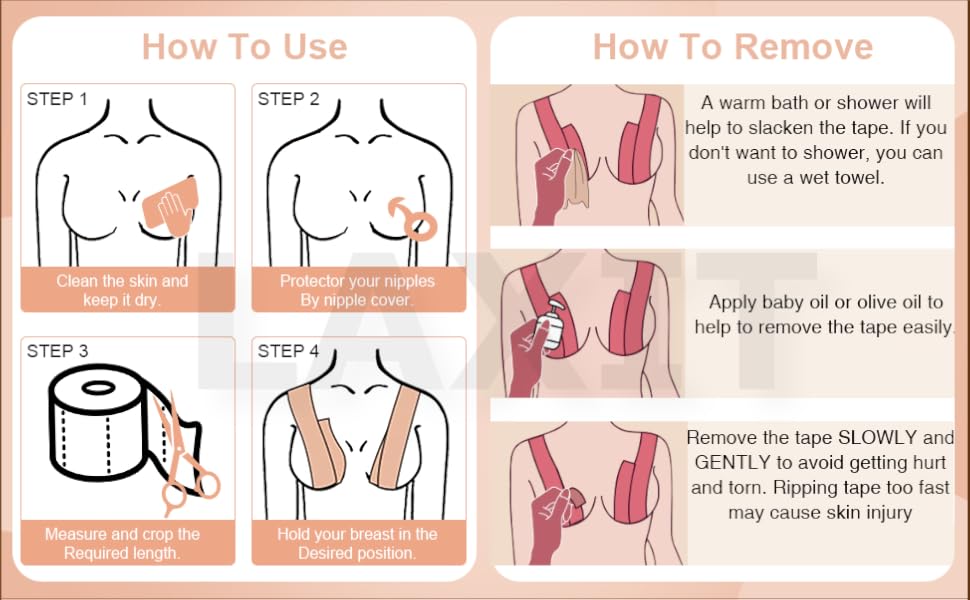 How To Use

STEP 1

Clean the skin and keep it dry.

STEP 2

Protector your nipples By nipple cover.

STEP 3

Measure and crop the Required length.

STEP 4

Hold your breast in the Desired position.

How To Remove

A warm bath or shower will help to slacken the tape. If you don't want to shower, you can use a wet towel.

Apply baby oil or olive oil to help to remove the tape easily.

Remove the tape SLOWLY and GENTLY to avoid getting hurt and torn. Ripping tape too fast may cause skin injury

LAXIT