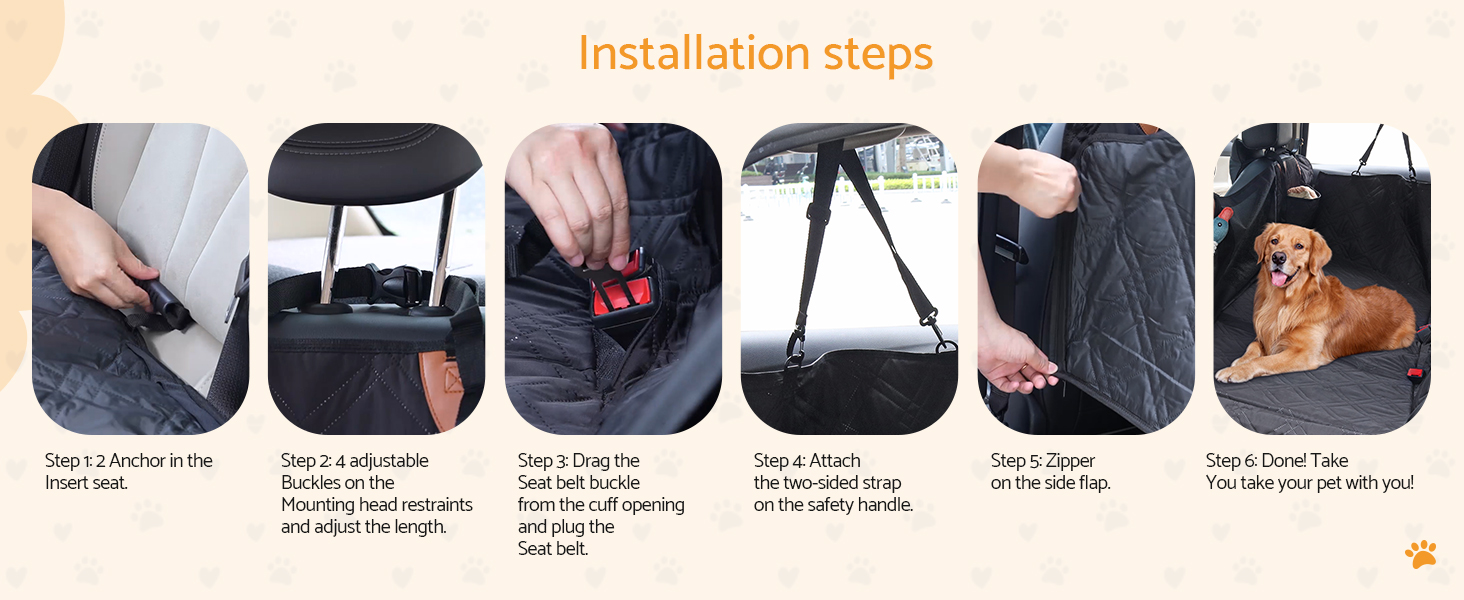 Installation steps

Step 1: 2 Anchor in the Insert seat.

Step 2: 4 adjustable Buckles on the Mounting head restraints and adjust the length.

Step 3: Drag the Seat belt buckle from the cuff opening and plug the Seat belt.

Step 4: Attach the two-sided strap on the safety handle.

Step 5: Zipper on the side flap.

Step 6: Done! Take You take your pet with you!