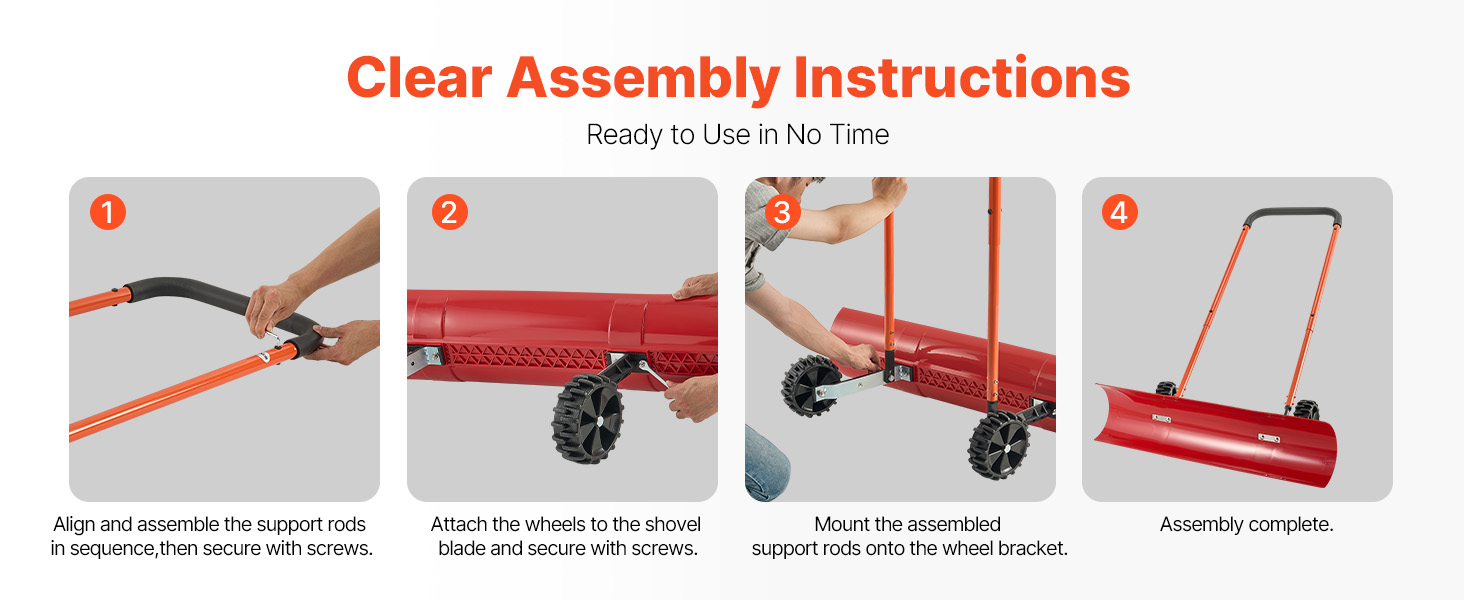 Clear Assembly Instructions
Ready to Use in No Time

1
Align and assemble the support rods in sequence,then secure with screws.

2
Attach the wheels to the shovel blade and secure with screws.

3
Mount the assembled support rods onto the wheel bracket.

4
Assembly complete.