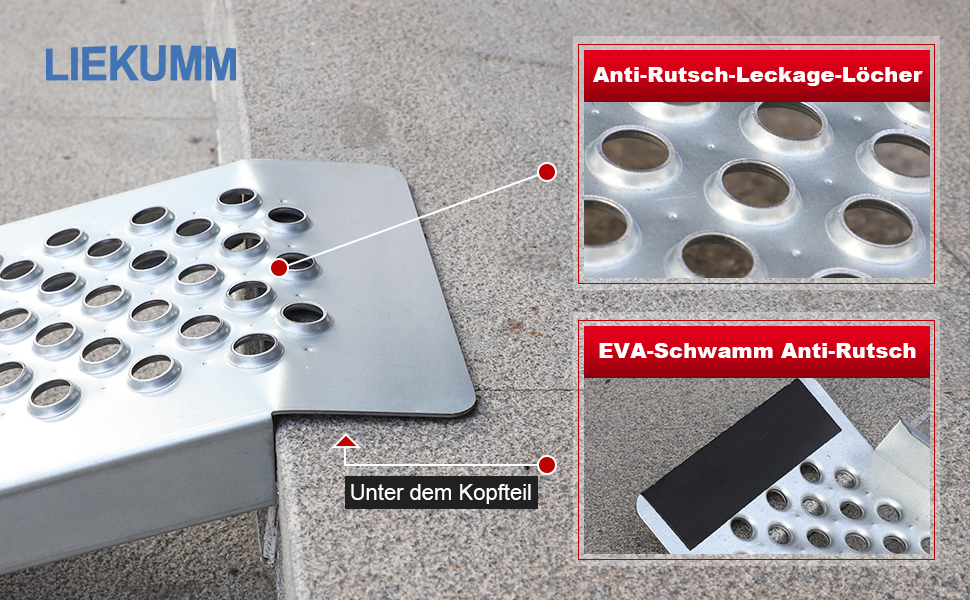 LIEKUMM

Anti-Rutsch-Leckage-Löcher

EVA-Schwamm Anti-Rutsch

Unter dem Kopfteil