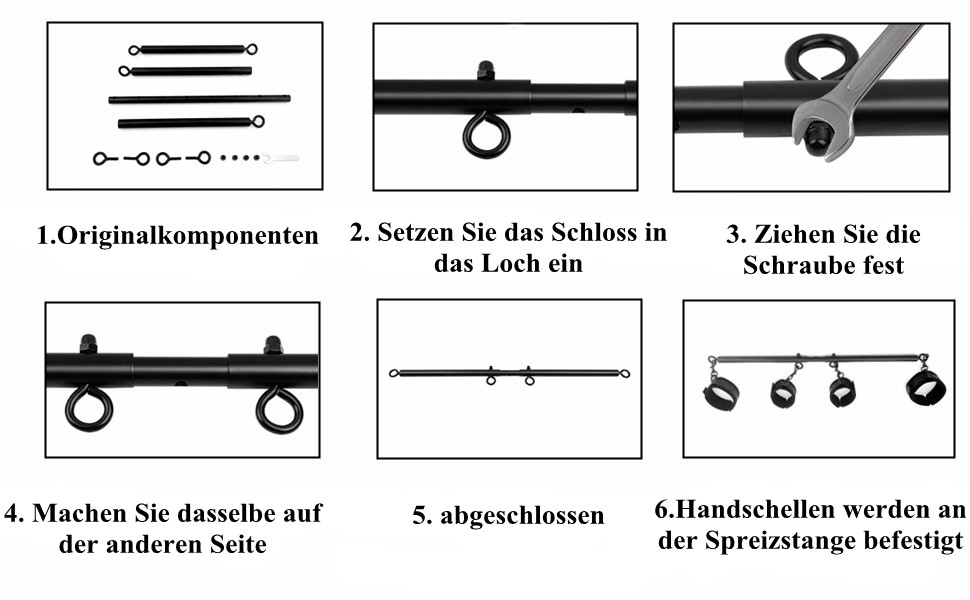 1.Originalkomponenten

2. Setzen Sie das Schloss in das Loch ein

3. Ziehen Sie die Schraube fest

4. Machen Sie dasselbe auf der anderen Seite

5. abgeschlossen

6.Handschellen werden an der Spreizstange befestigt