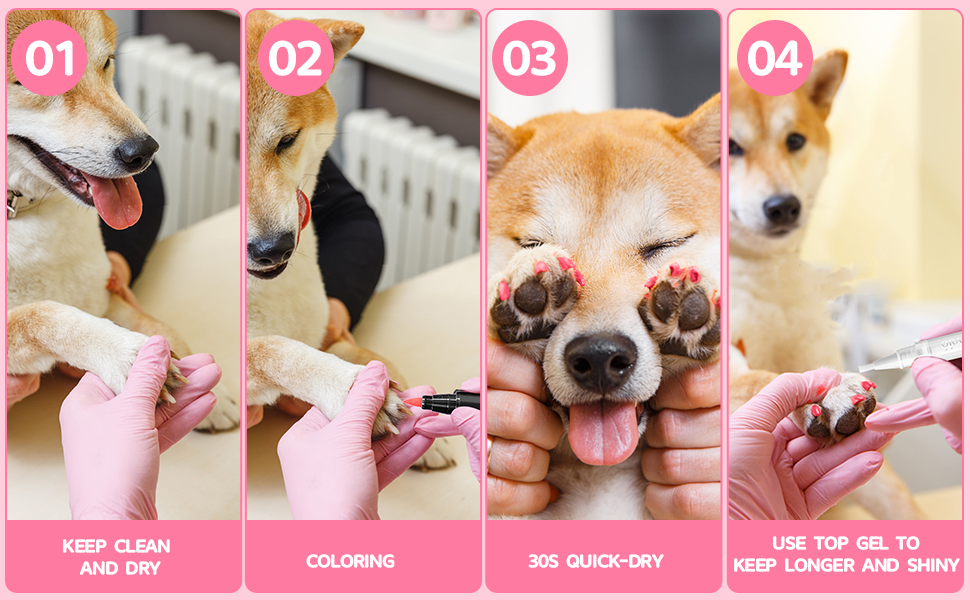 01

KEEP CLEAN AND DRY

02

COLORING

03

30S QUICK-DRY

04

USE TOP GEL TO KEEP LONGER AND SHINY