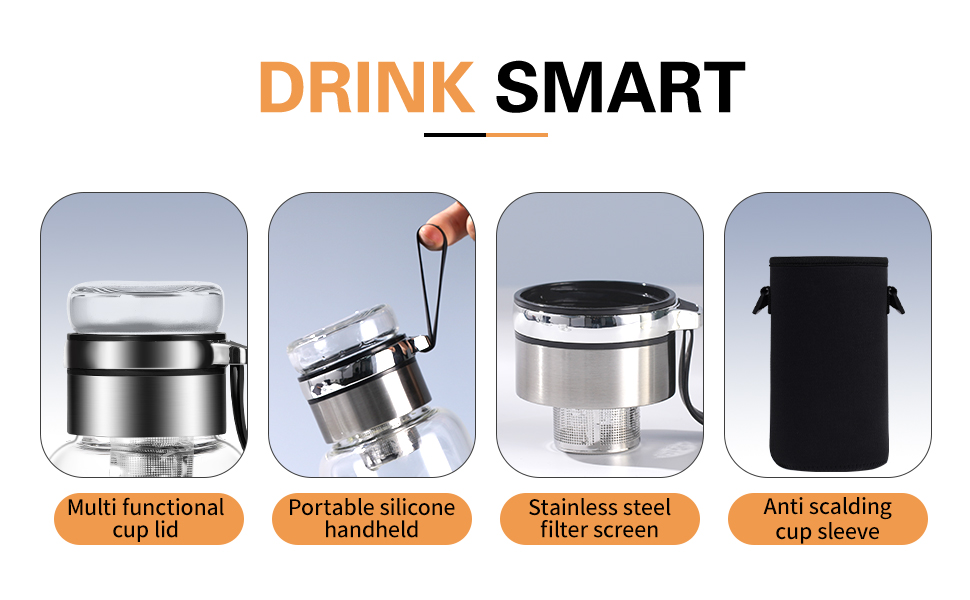 DRINK SMART

Multi functional cup lid

Portable silicone handheld

Stainless steel filter screen

Anti scalding cup sleeve