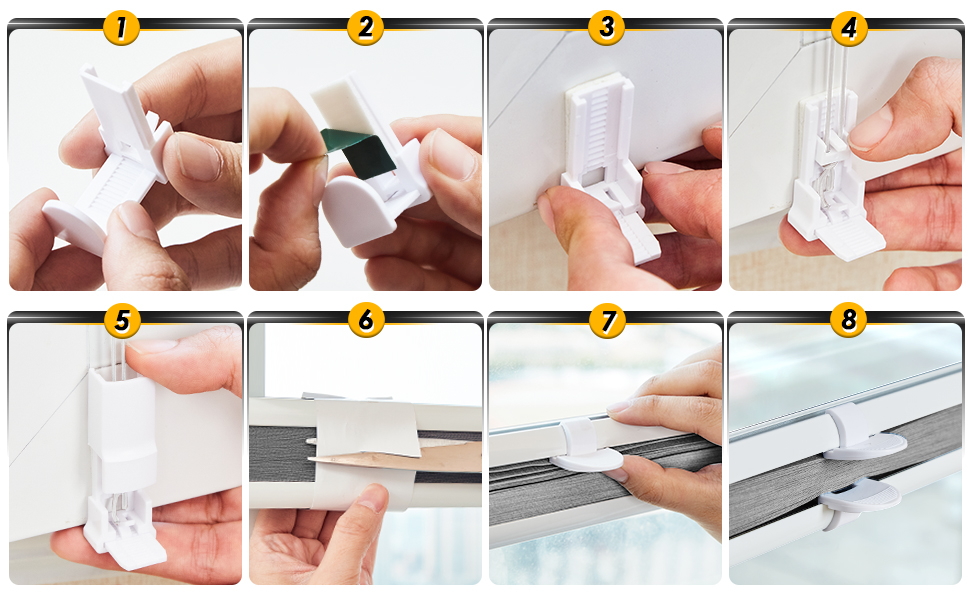 1

2

3

4

5

6

7

8