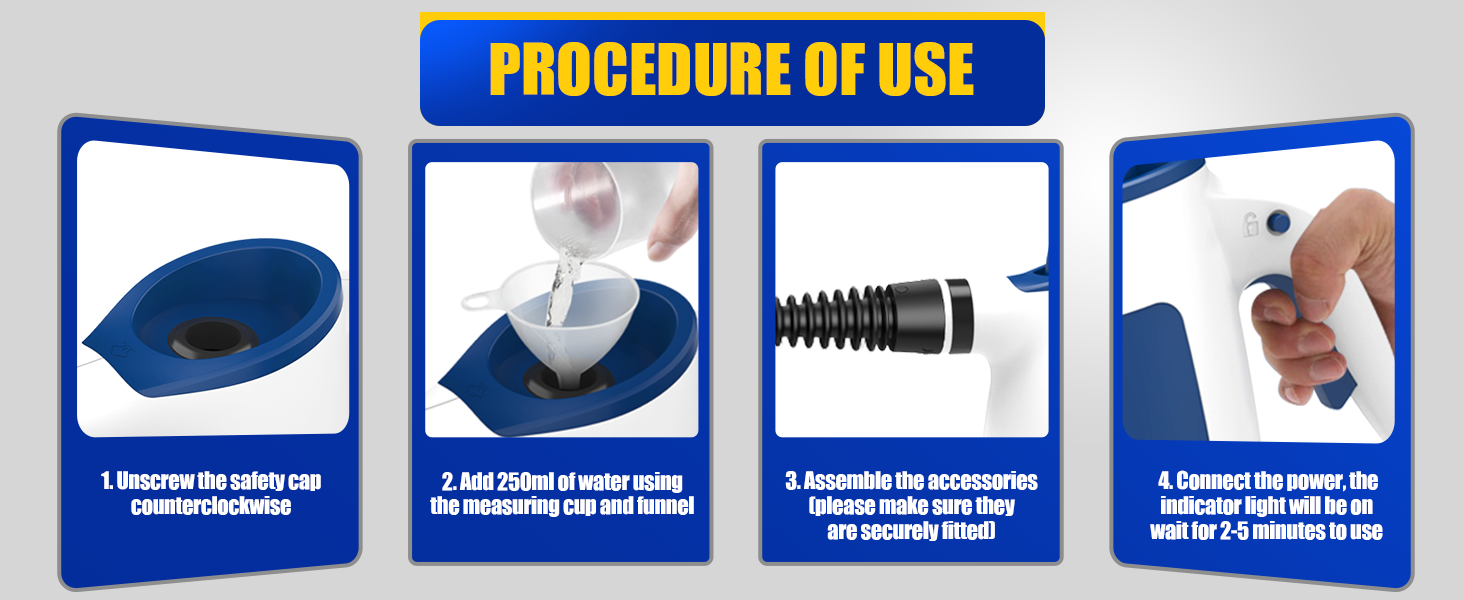 PROCEDURE OF USE

1. Unscrew the safety cap counterclockwise

2. Add 250ml of water using the measuring cup and funnel

3. Assemble the accessories (please make sure they are securely fitted)

4. Connect the power, the indicator light will be on wait for 2-5 minutes to use