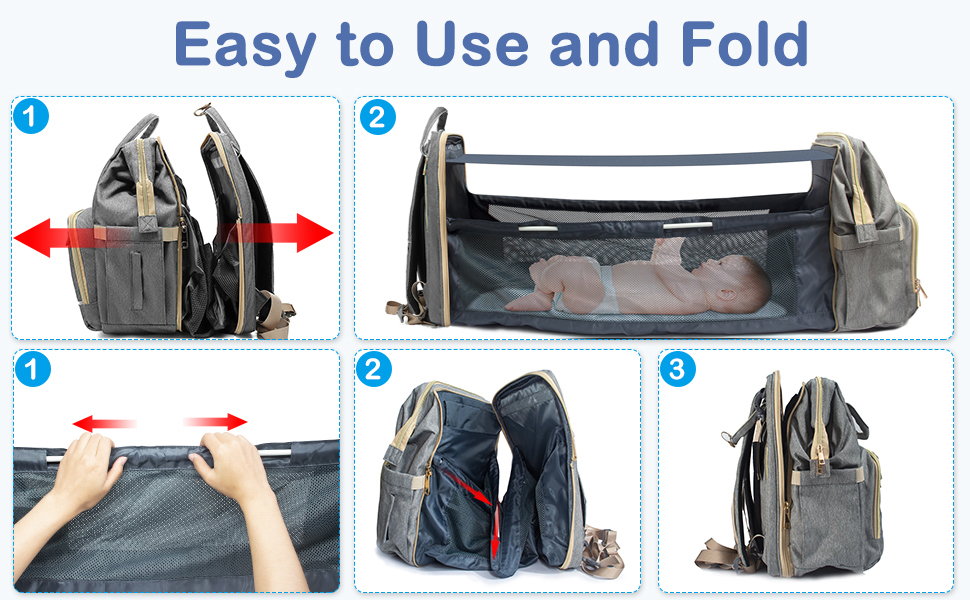 Easy to Use and Fold

1

2

1

2

3