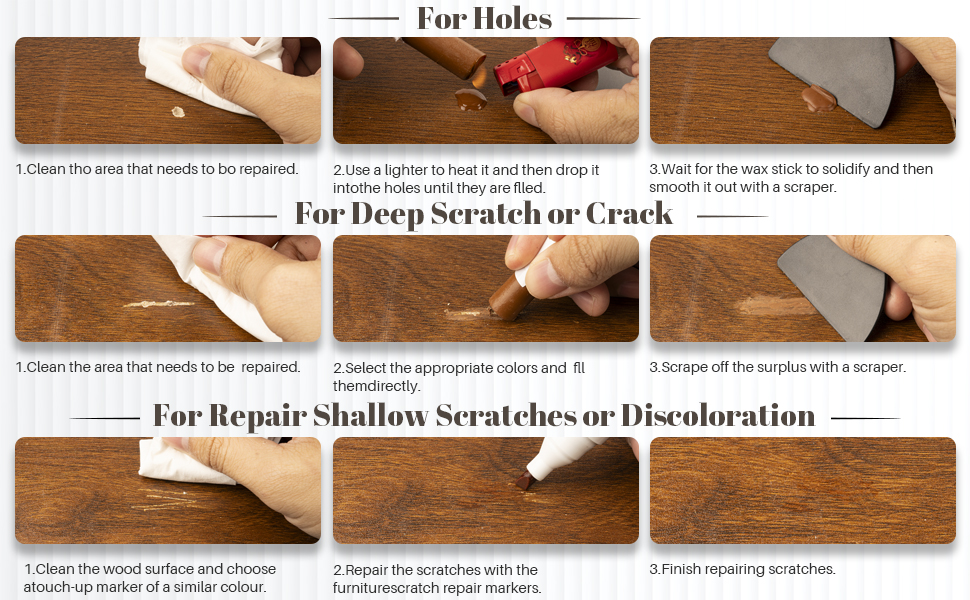 For Holes

1.Clean tho area that needs to bo repaired.

2.Use a lighter to heat it and then drop it intothe holes until they are flled.

3.Wait for the wax stick to solidify and then smooth it out with a scraper.

For Deep Scratch or Crack

1.Clean the area that needs to be repaired.

2.Select the appropriate colors and fll themdirectly.

3.Scrape off the surplus with a scraper.

For Repair Shallow Scratches or Discoloration

1.Clean the wood surface and choose atouch-up marker of a similar colour.

2.Repair the scratches with the furniturescratch repair markers.

3.Finish repairing scratches.