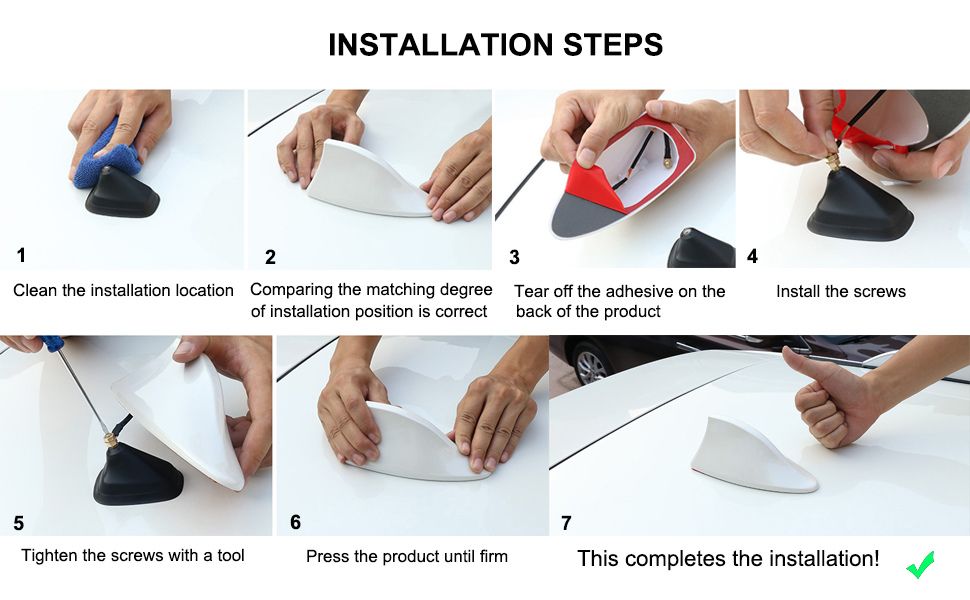 INSTALLATION STEPS

1
Clean the installation location

2
Comparing the matching degree of installation position is correct

3
Tear off the adhesive on the back of the product

4
Install the screws

5
Tighten the screws with a tool

6
Press the product until firm

7
This completes the installation!