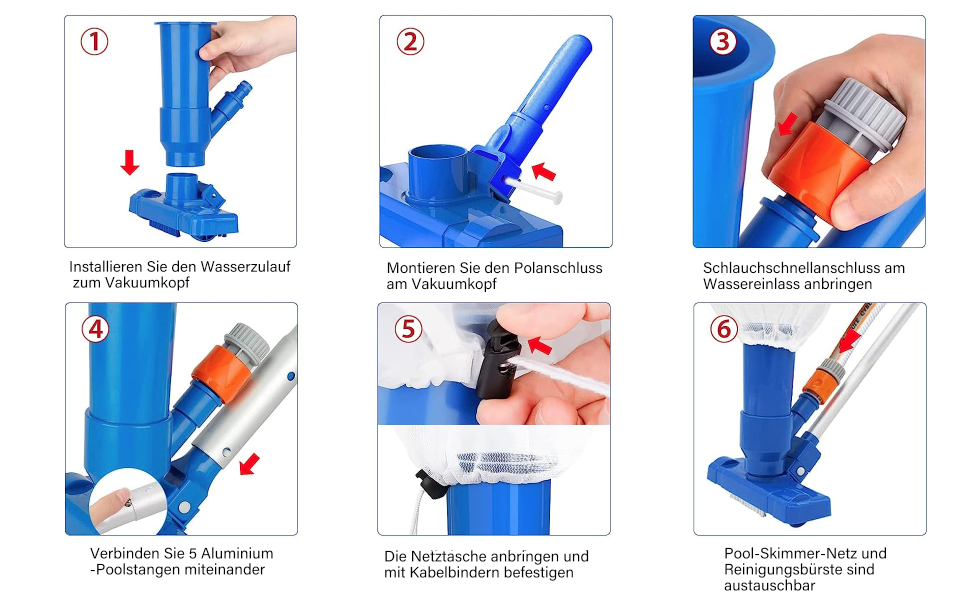 ①

Installieren Sie den Wasserzulauf zum Vakuumkopf

②

Montieren Sie den Polanschluss am Vakuumkopf

③

Schlauchschnellanschluss am Wassereinlass anbringen

④

Verbinden Sie 5 Aluminium -Poolstangen miteinander

⑤

Die Netztasche anbringen und mit Kabelbindern befestigen

⑥

Pool-Skimmer-Netz und Reinigungsbürste sind austauschbar