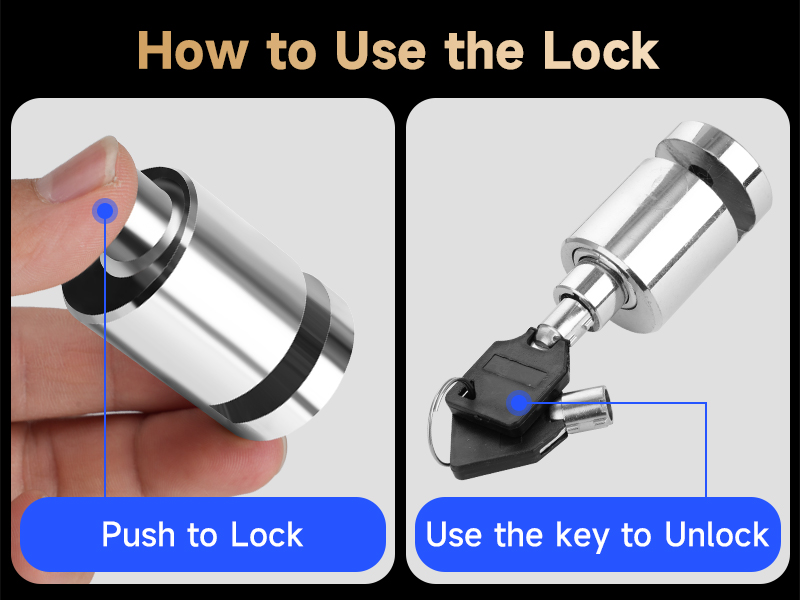 How to Use the Lock

Push to Lock

Use the key to Unlock