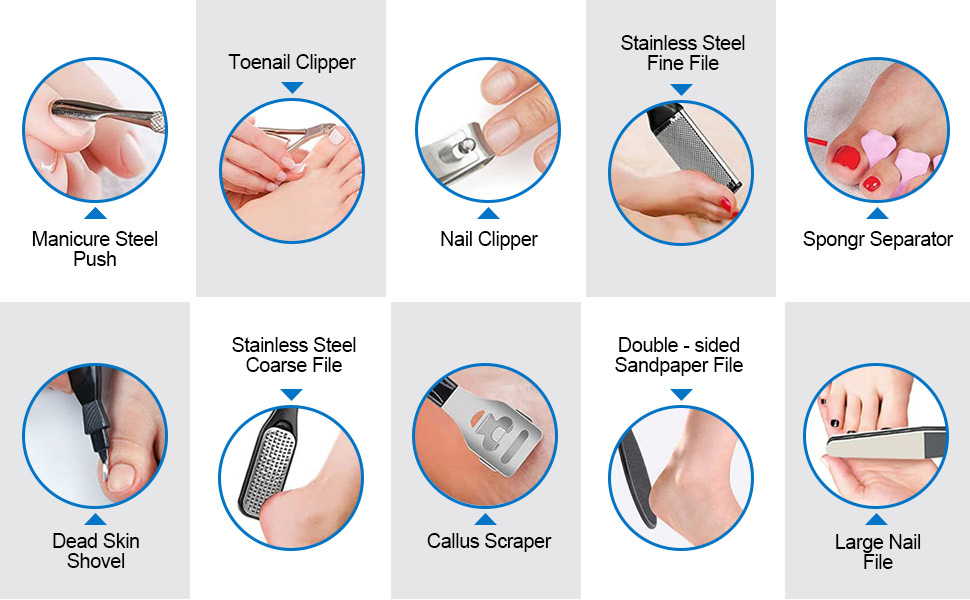 Manicure Steel Push

Toenail Clipper

Nail Clipper

Stainless Steel Fine File

Spongr Separator

Dead Skin Shovel

Stainless Steel Coarse File

Callus Scraper

Double - sided Sandpaper File

Large Nail File