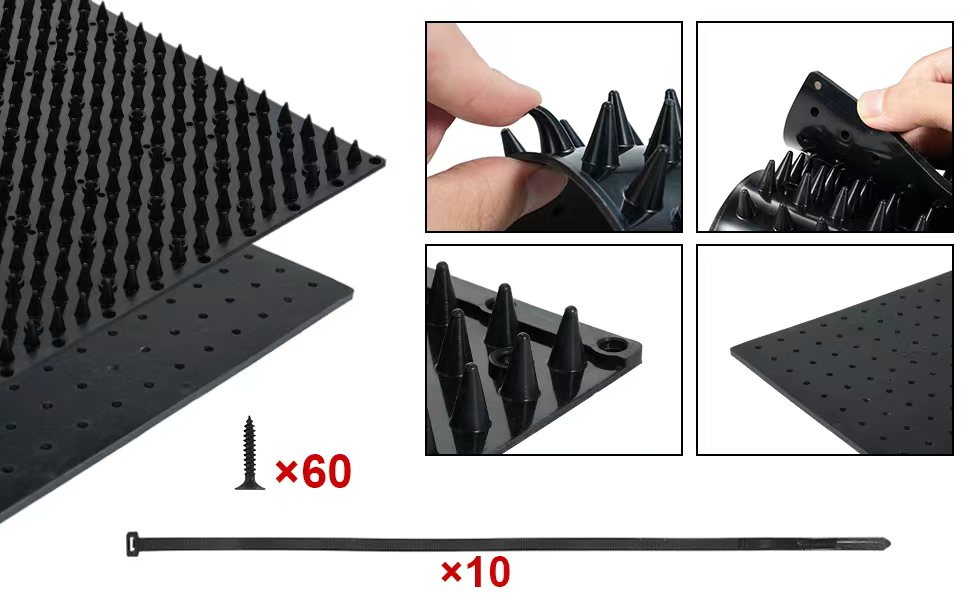 ×60

×10