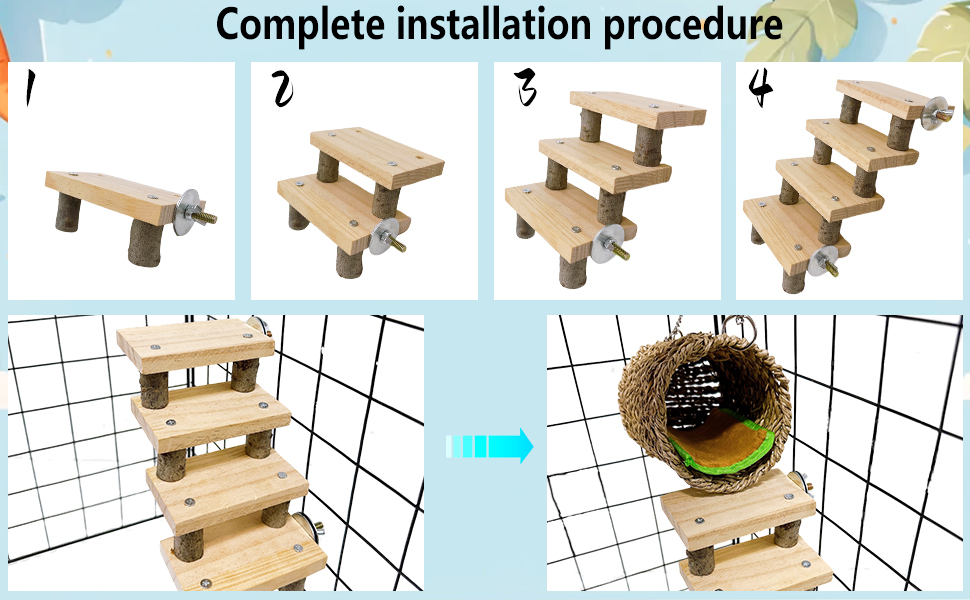 Complete installation procedure

1

2

3

4