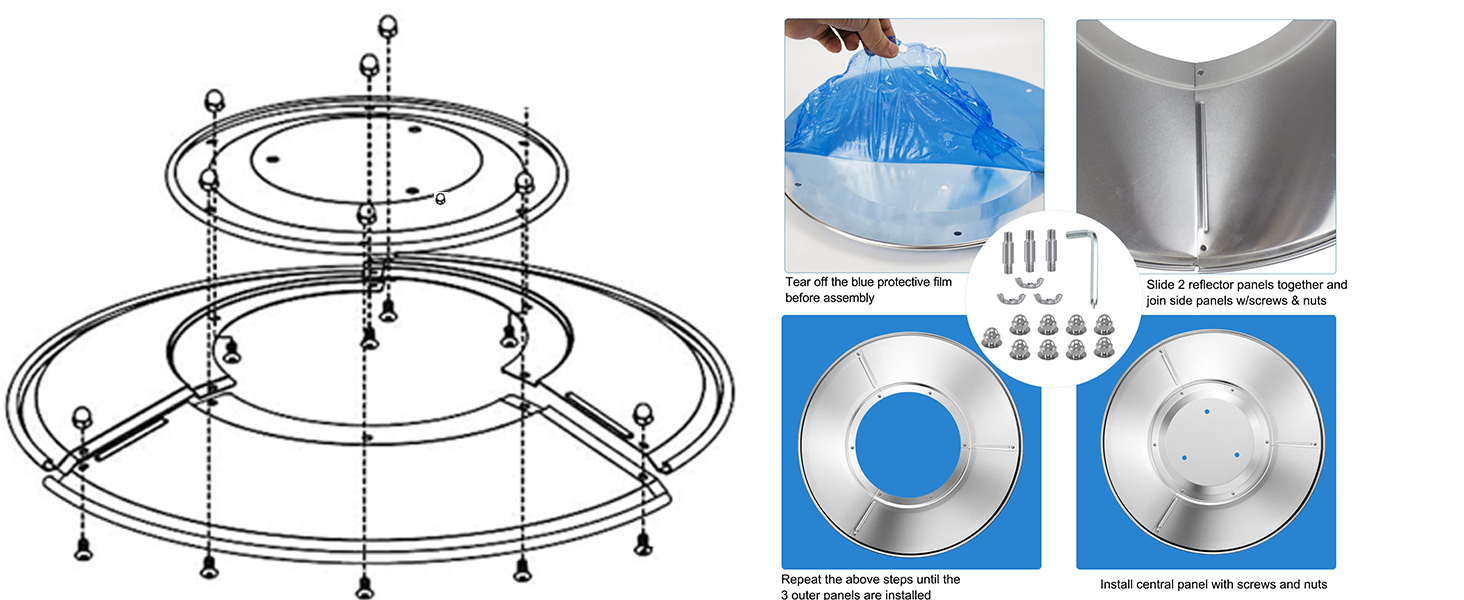 Tear off the blue protective film before assembly

Slide 2 reflector panels together and join side panels w/screws & nuts

Repeat the above steps until the 3 outer panels are installed

Install central panel with screws and nuts