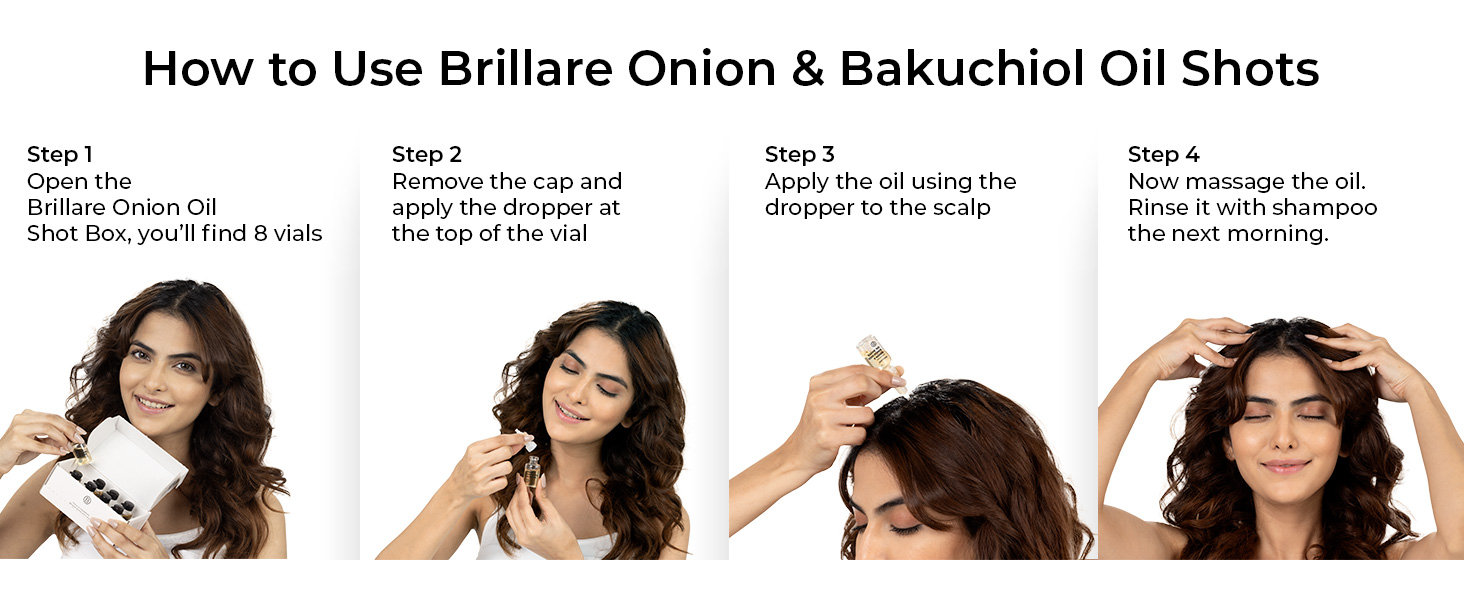 How to Use Brillare Onion & Bakuchiol Oil Shots

Step 1
Open the Brillare Onion Oil Shot Box, you'll find 8 vials

Step 2
Remove the cap and apply the dropper at the top of the vial

Step 3
Apply the oil using the dropper to the scalp

Step 4
Now massage the oil. Rinse it with shampoo the next morning.