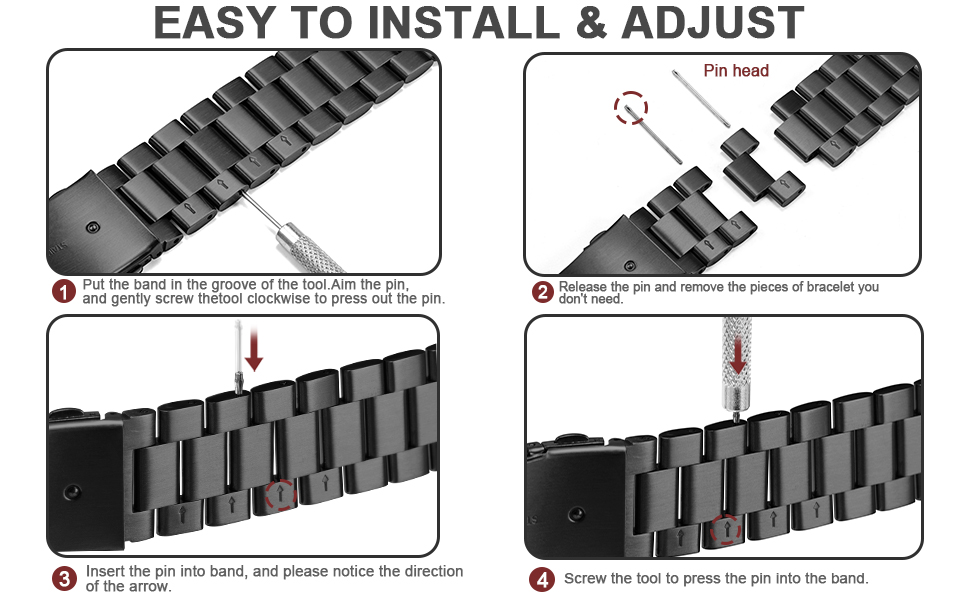 EASY TO INSTALL & ADJUST

Pin head

1 Put the band in the groove of the tool.Aim the pin, and gently screw thetool clockwise to press out the pin.

2 Release the pin and remove the pieces of bracelet you don't need.

3 Insert the pin into band, and please notice the direction of the arrow.

4 Screw the tool to press the pin into the band.