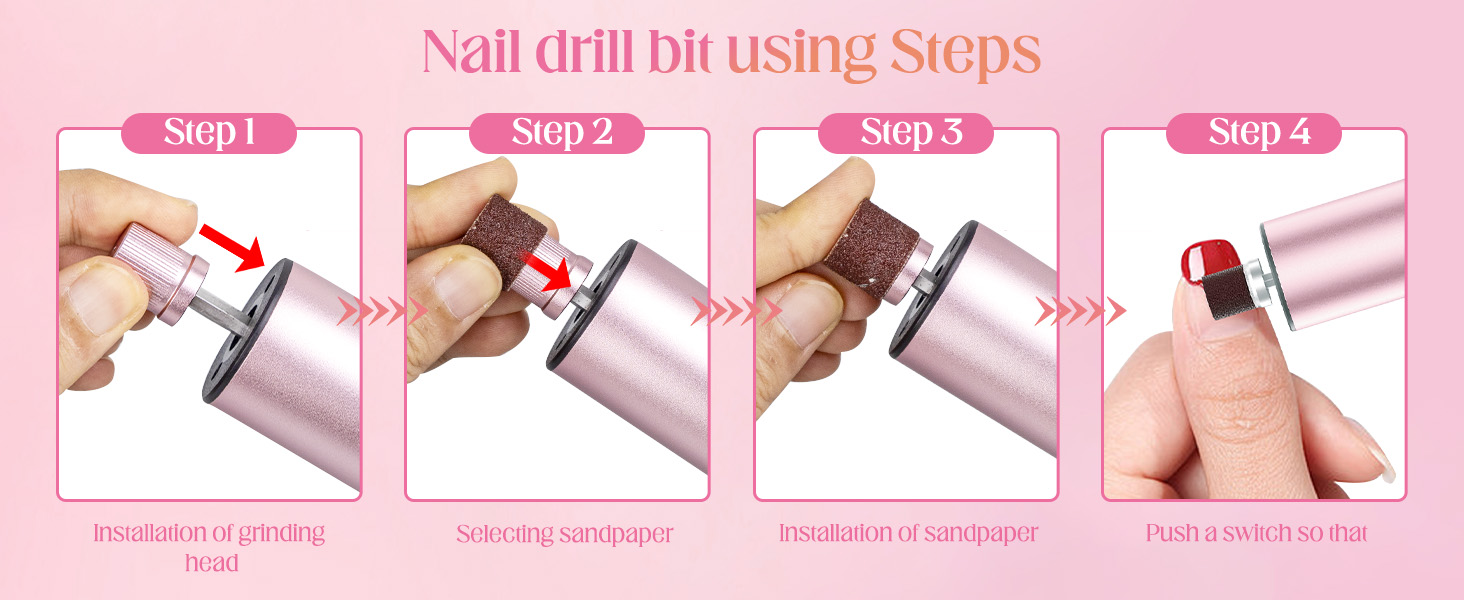 Nail drill bit using Steps

Step 1

Installation of grinding head

Step 2

Selecting sandpaper

Step 3

Installation of sandpaper

Step 4

Push a switch so that