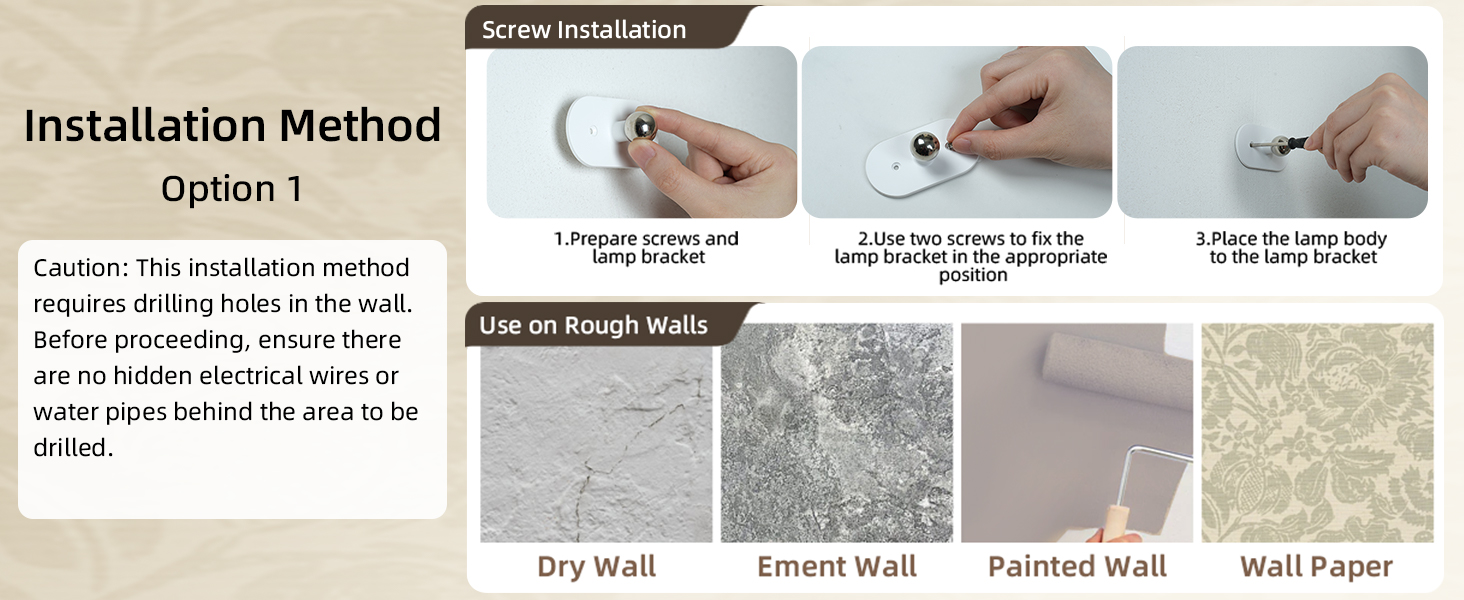 Installation Method
Option 1

Caution: This installation method requires drilling holes in the wall. Before proceeding, ensure there are no hidden electrical wires or water pipes behind the area to be drilled.

Screw Installation

1.Prepare screws and lamp bracket

2.Use two screws to fix the lamp bracket in the appropriate position

3.Place the lamp body to the lamp bracket

Use on Rough Walls

Dry Wall

Ement Wall

Painted Wall

Wall Paper