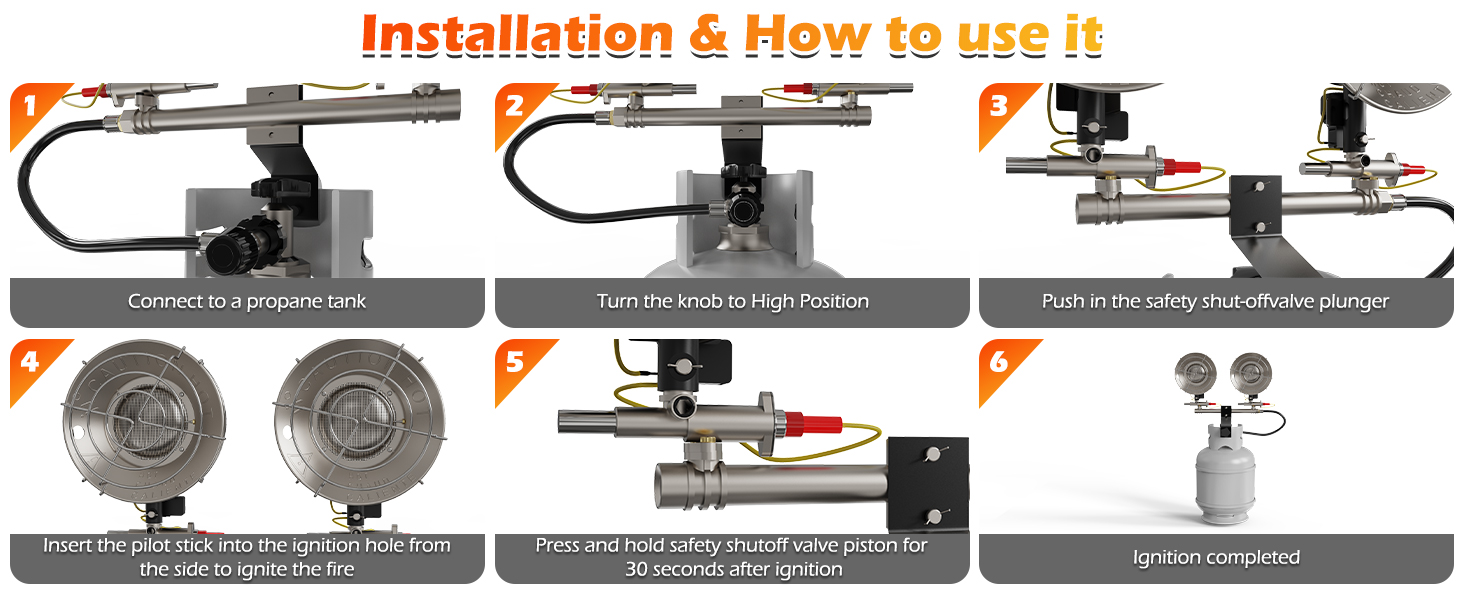 Installation & How to use it

1
Connect to a propane tank

2
Turn the knob to High Position

3
Push in the safety shut-offvalve plunger

4
Insert the pilot stick into the ignition hole from the side to ignite the fire

5
Press and hold safety shutoff valve piston for 30 seconds after ignition

6
Ignition completed