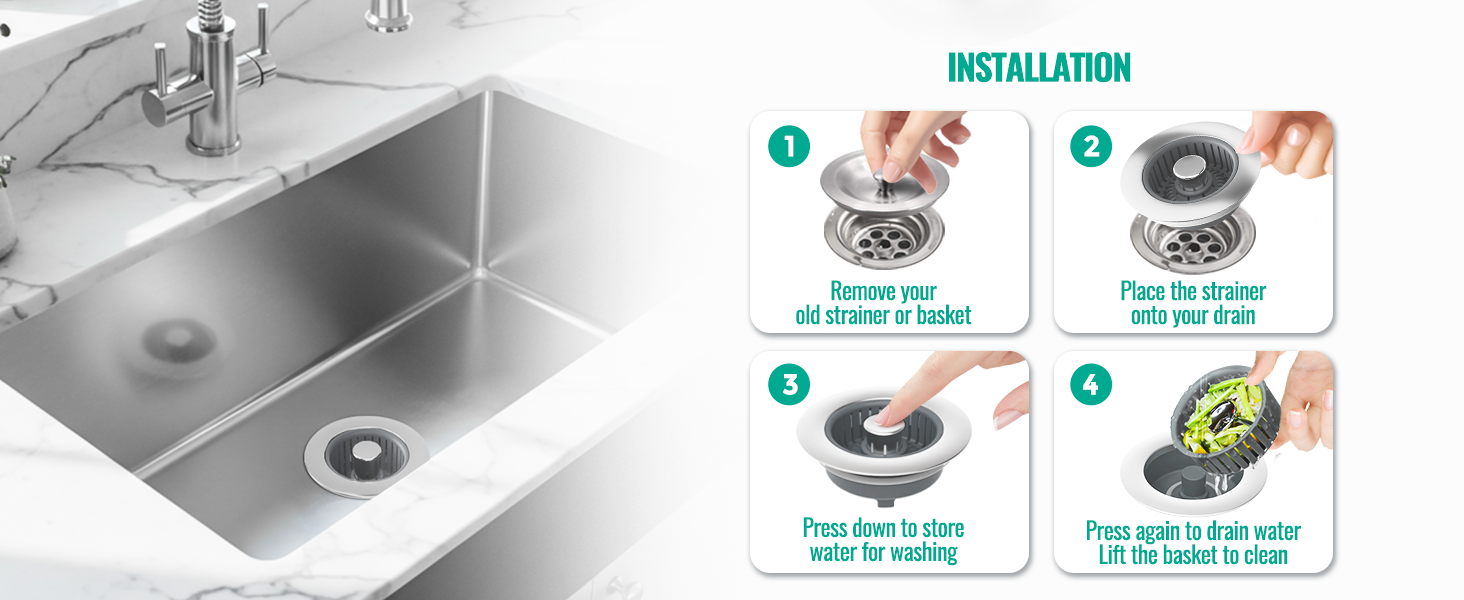 INSTALLATION

1
Remove your old strainer or basket

2
Place the strainer onto your drain

3
Press down to store water for washing

4
Press again to drain water
Lift the basket to clean