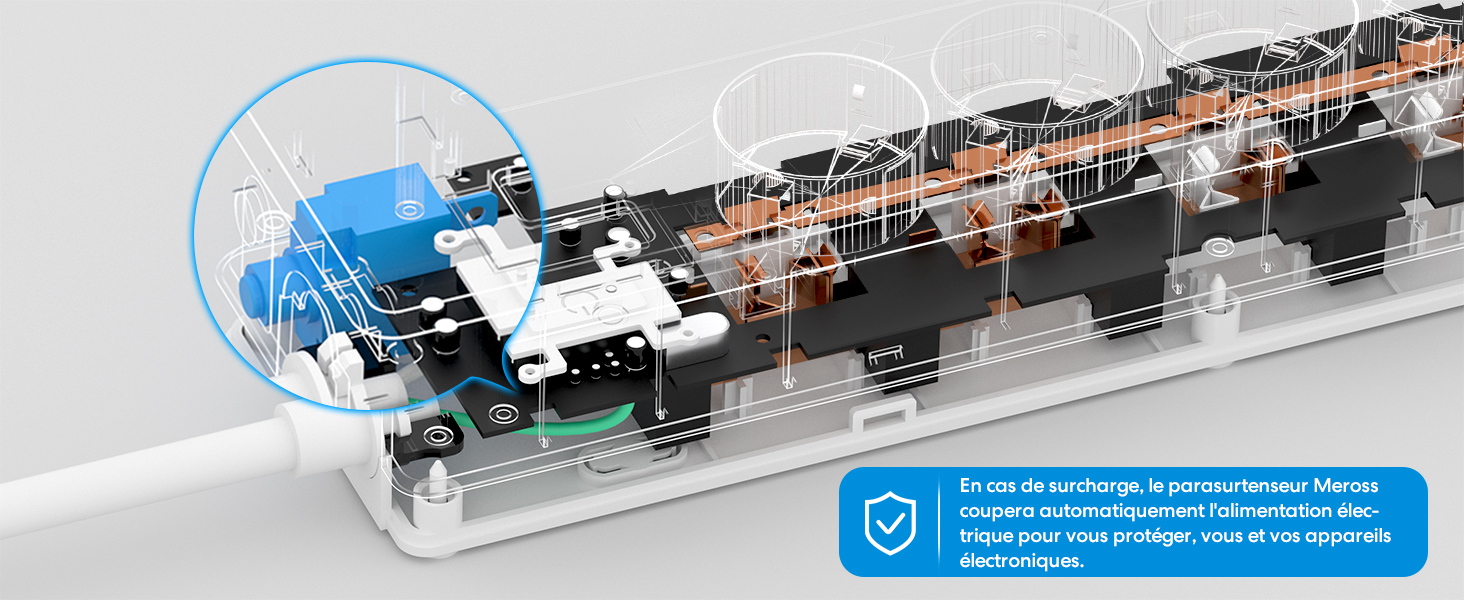 En cas de surcharge, le parasurtenseur Meross coupera automatiquement l'alimentation électrique pour vous protéger, vous et vos appareils électroniques.