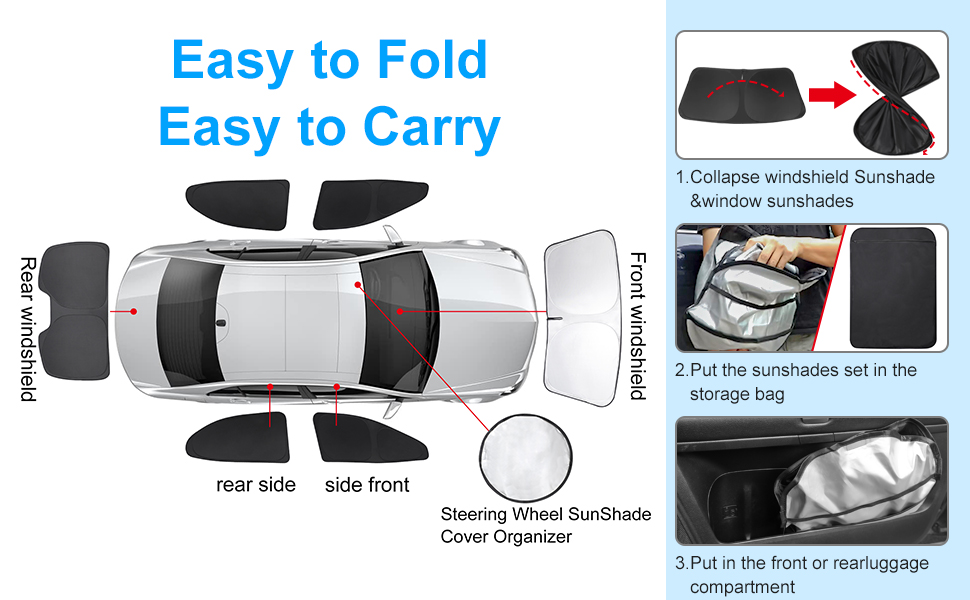 Easy to Fold
Easy to Carry

Rear windshield

Front windshield

rear side

side front

Steering Wheel SunShade Cover Organizer

1.Collapse windshield Sunshade &window sunshades

2.Put the sunshades set in the storage bag

3.Put in the front or rearluggage compartment