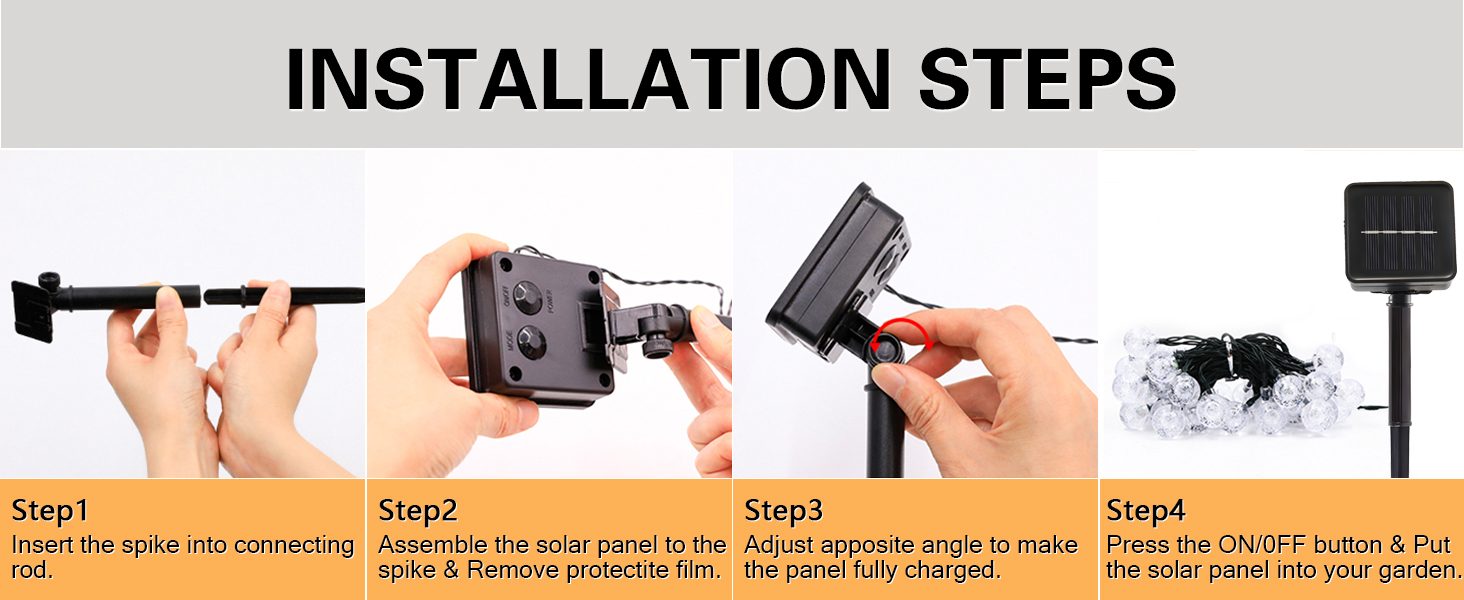 INSTALLATION STEPS

ON/OFF
POWER
MODE

Step1
Insert the spike into connecting rod.

Step2
Assemble the solar panel to the spike & Remove protectite film.

Step3
Adjust apposite angle to make the panel fully charged.

Step4
Press the ON/0FF button & Put the solar panel into your garden.