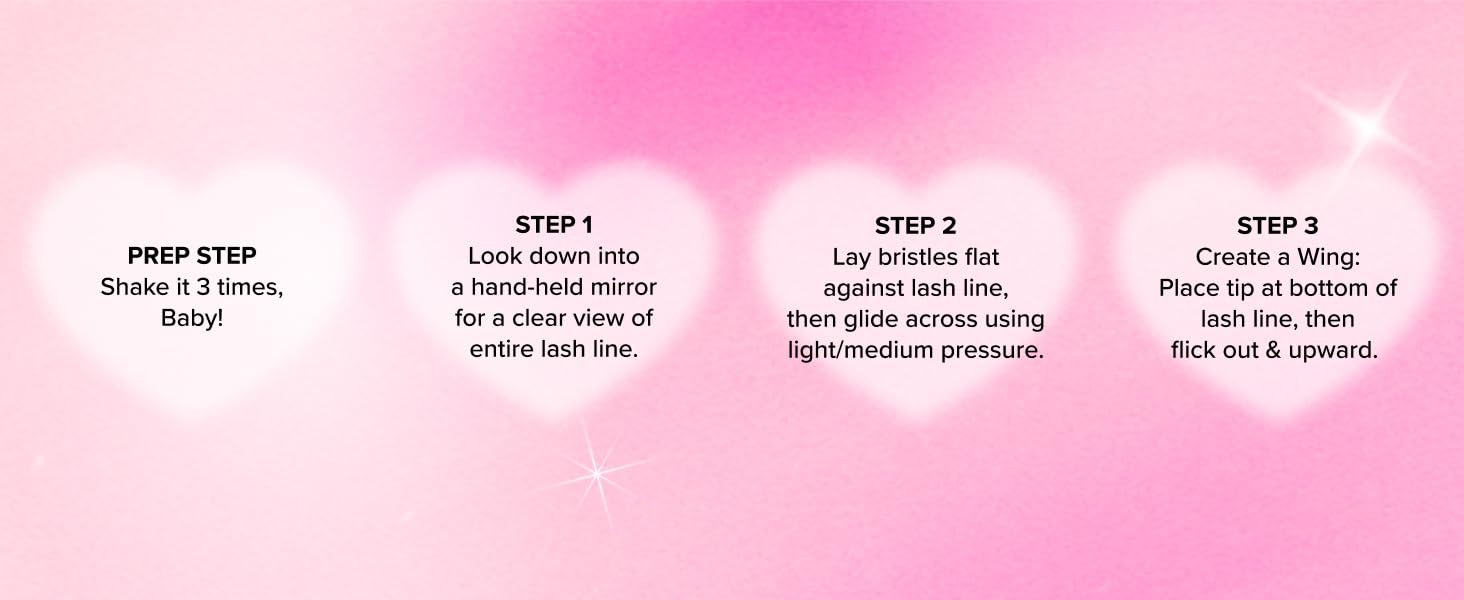 PREP STEP
Shake it 3 times, Baby!

STEP 1
Look down into a hand-held mirror for a clear view of entire lash line.

STEP 2
Lay bristles flat against lash line, then glide across using light/medium pressure.

STEP 3
Create a Wing: Place tip at bottom of lash line, then flick out & upward.