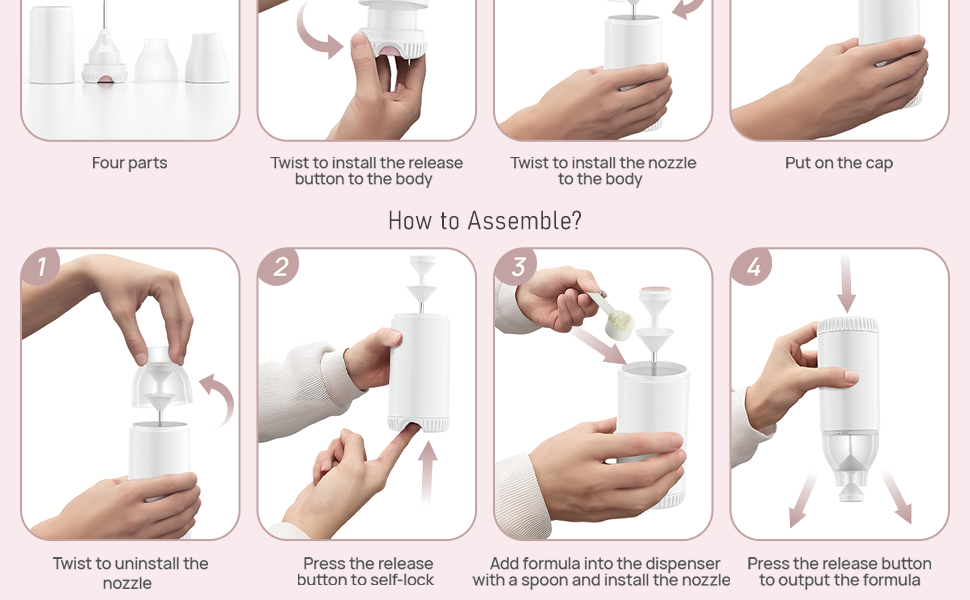 Four parts

Twist to install the release button to the body

Twist to install the nozzle to the body

Put on the cap

How to Assemble?

1

2

3

4

Twist to uninstall the nozzle

Press the release button to self-lock

Add formula into the dispenser with a spoon and install the nozzle

Press the release button to output the formula