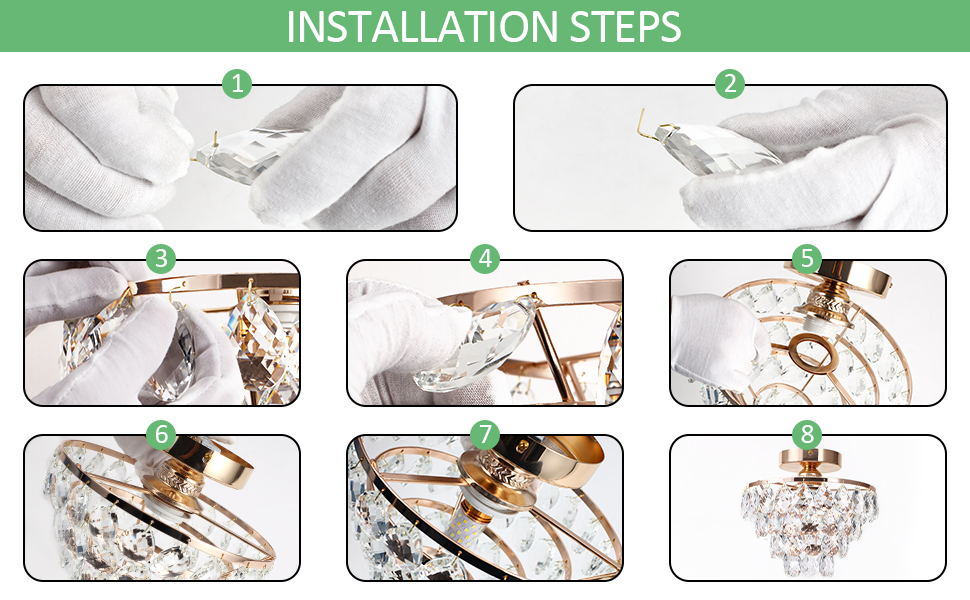 INSTALLATION STEPS

1

2

3

4

5

6

7

8