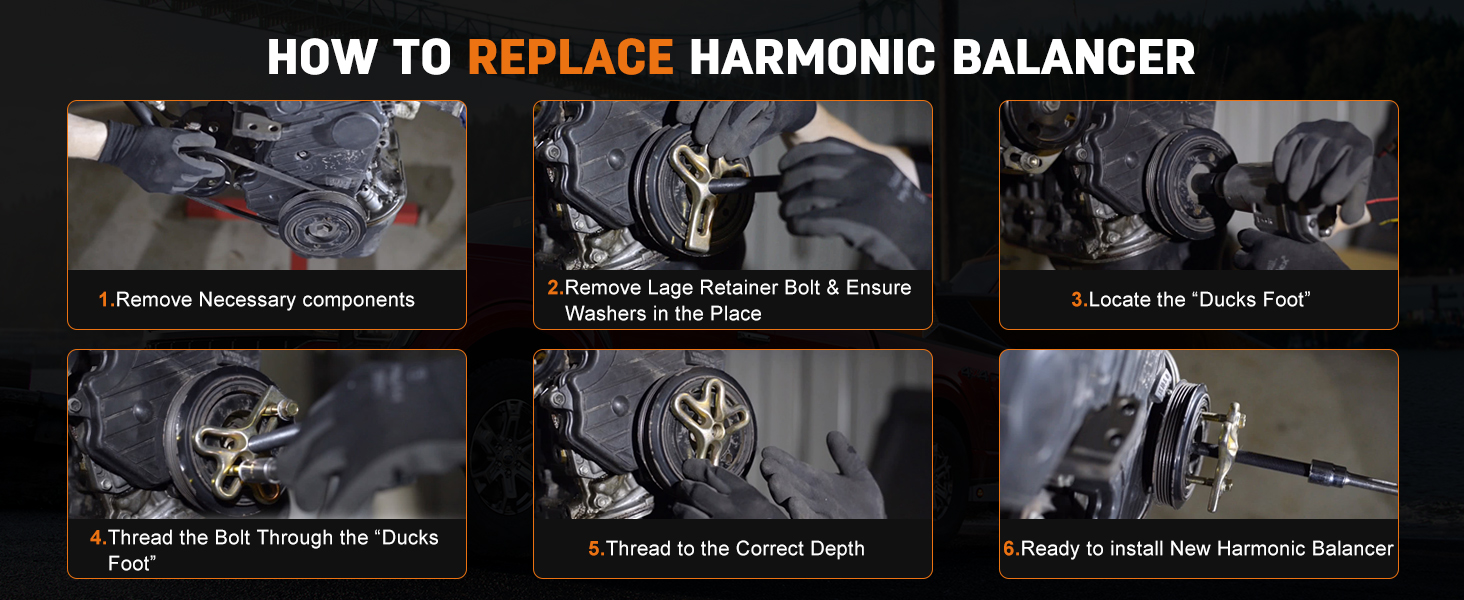 HOW TO REPLACE HARMONIC BALANCER

1.Remove Necessary components

2.Remove Lage Retainer Bolt & Ensure Washers in the Place

3.Locate the “Ducks Foot”

4.Thread the Bolt Through the “Ducks Foot”

5.Thread to the Correct Depth

6.Ready to install New Harmonic Balancer