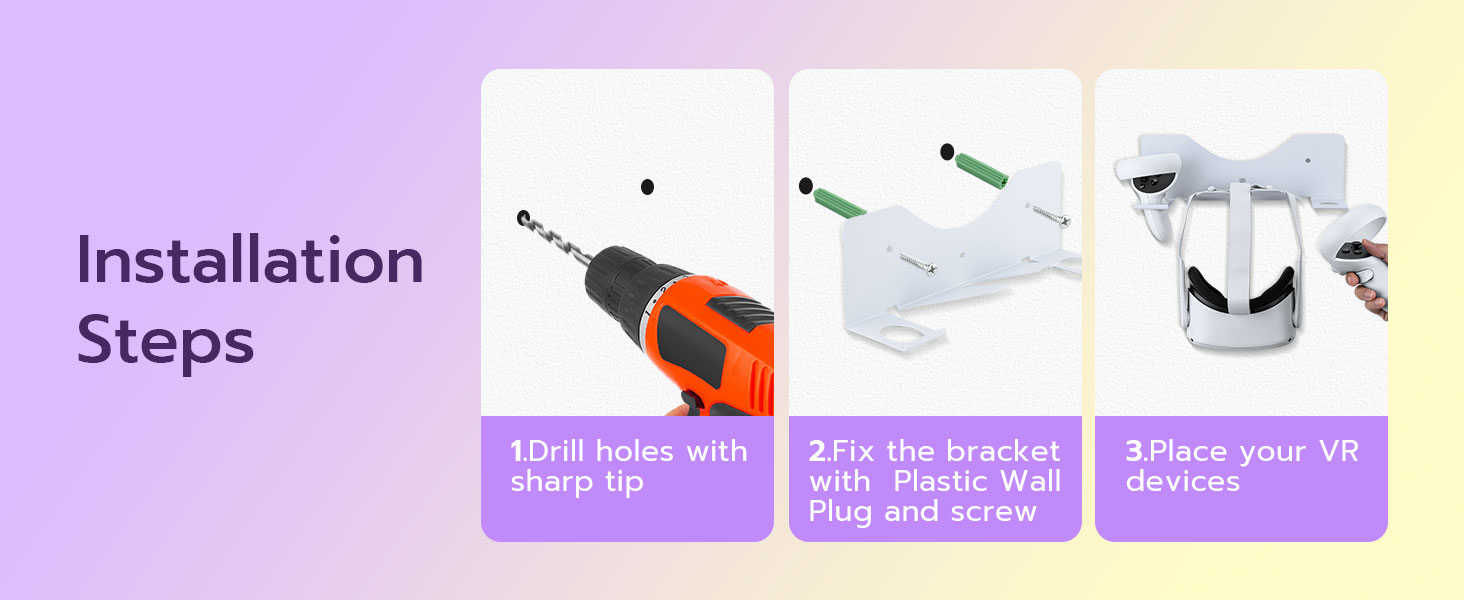 Installation Steps

1.Drill holes with sharp tip

2.Fix the bracket with Plastic Wall Plug and screw

3.Place your VR devices