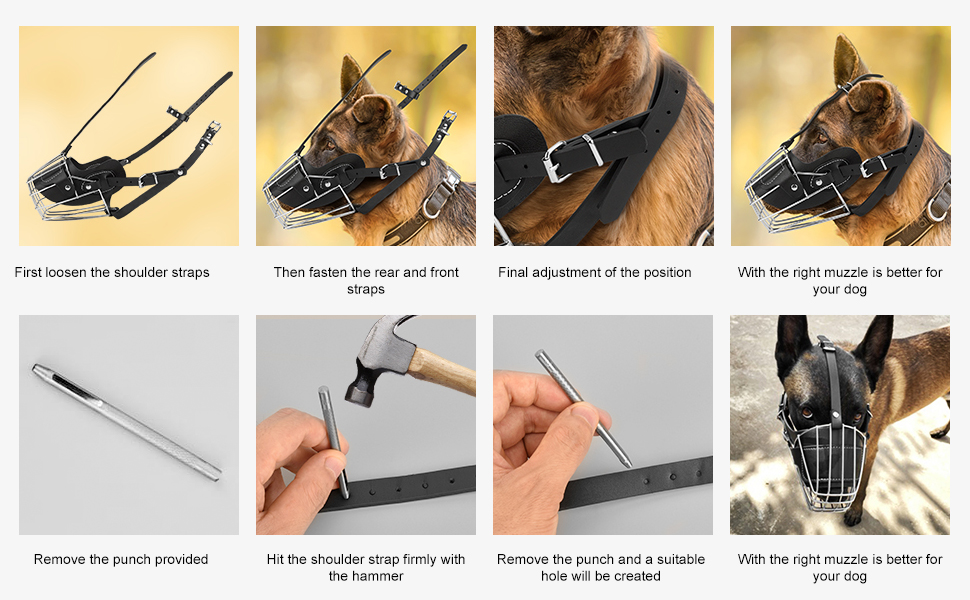 First loosen the shoulder straps

Then fasten the rear and front straps

Final adjustment of the position

With the right muzzle is better for your dog

Remove the punch provided

Hit the shoulder strap firmly with the hammer

Remove the punch and a suitable hole will be created

With the right muzzle is better for your dog