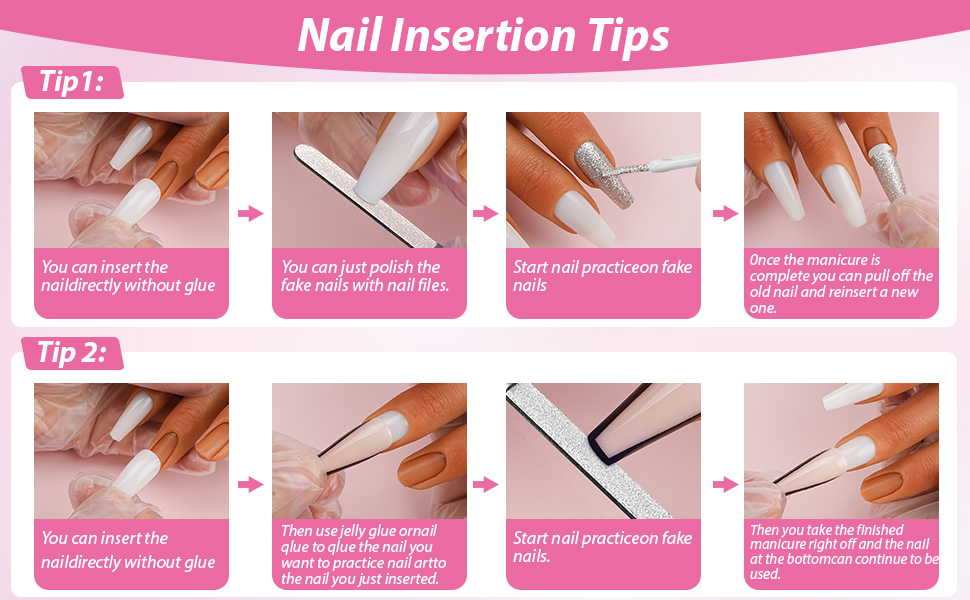 Nail Insertion Tips

Tip1:

You can insert the naildirectly without glue

You can just polish the fake nails with nail files.

Start nail practiceon fake nails

Once the manicure is complete you can pull off the old nail and reinsert a new one.

Tip 2:

You can insert the naildirectly without glue

Then use jelly glue ornail qlue to qlue the nail you want to practice nail artto the nail you just inserted.

Start nail practiceon fake nails.

Then you take the finished manicure right off and the nail at the bottomcan continue to be used.