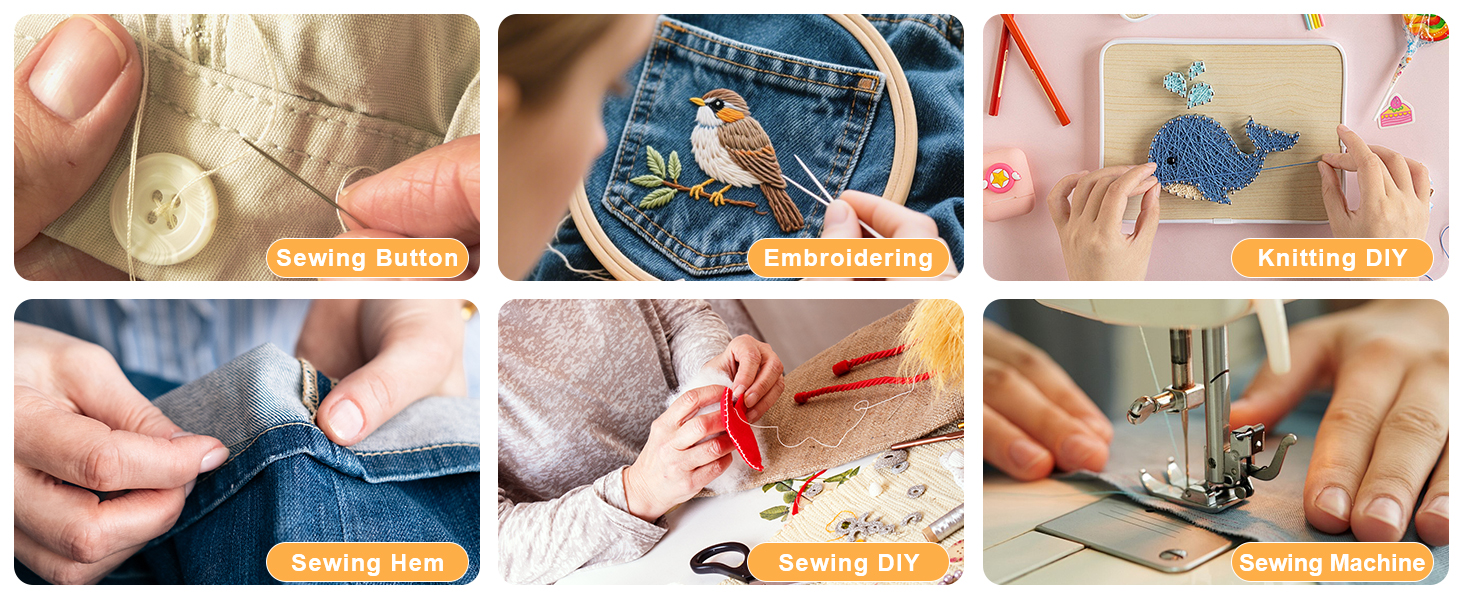 Sewing Button

Embroidering

Knitting DIY

Sewing Hem

Sewing DIY

Sewing Machine